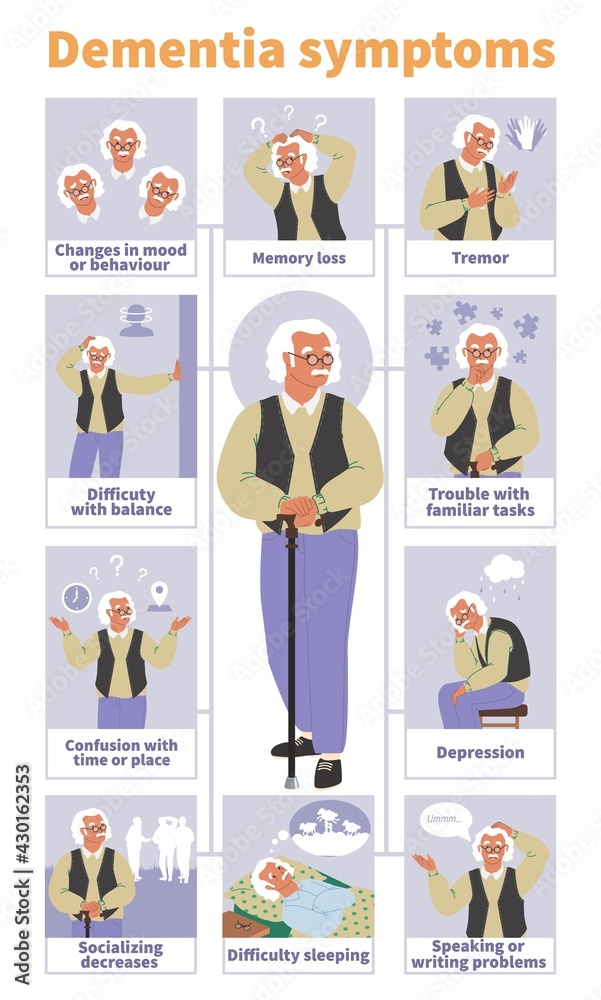 Dementia symptoms

Changes in mood or behaviour

Memory loss

Tremor

Difficuty with balance

Trouble with familiar tasks

Confusion with time or place

Depression

Socializing decreases

Difficulty sleeping

Ummm...

Speaking or writing problems

Adobe Stock | #430162353