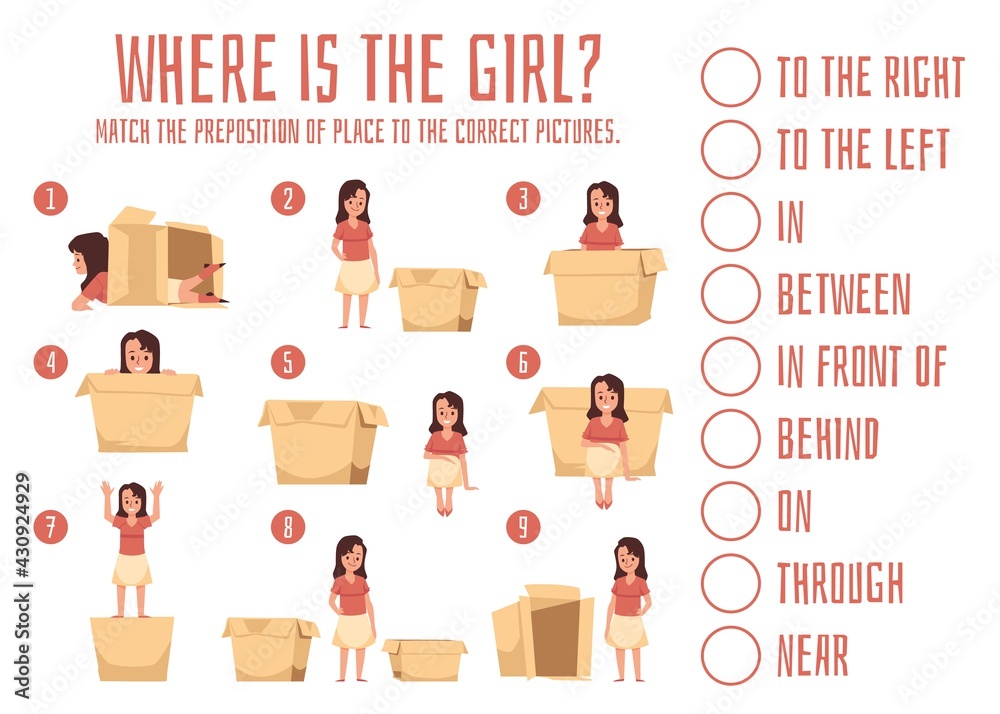 WHERE IS THE GIRL?
MATCH THE PREPOSITION OF PLACE TO THE CORRECT PICTURES.

1
2
3
4
5
6
7
8
9

TO THE RIGHT
TO THE LEFT
IN
BETWEEN
IN FRONT OF
BEHIND
ON
THROUGH
NEAR

Adobe Stock | #430924929