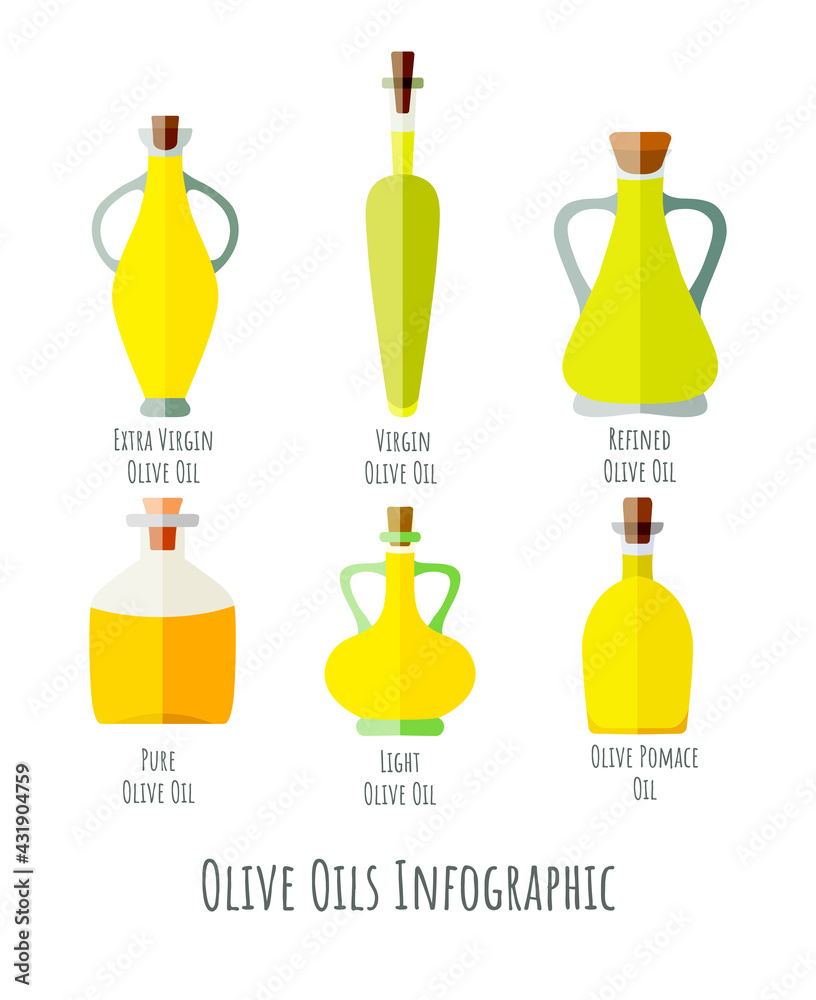 Extra Virgin Olive Oil

Virgin Olive Oil

Refined Olive Oil

Pure Olive Oil

Light Olive Oil

Olive Pomace Oil

Olive Oils Infographic

Adobe Stock | #431904759