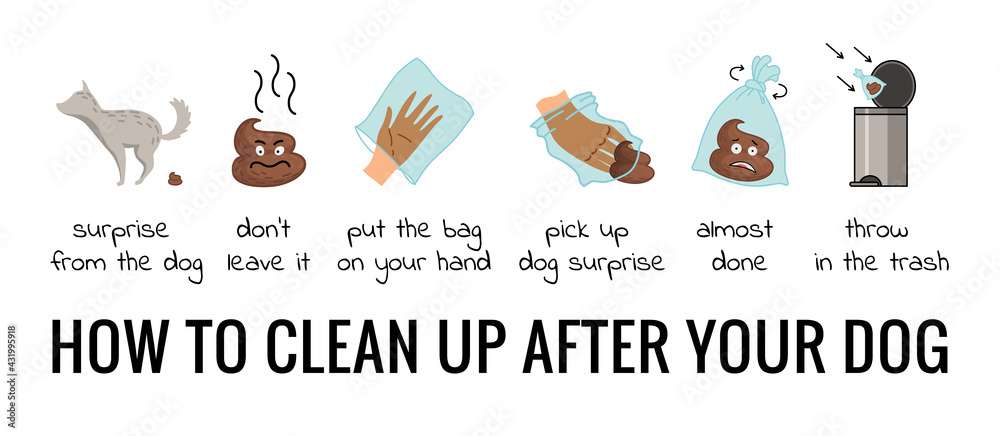 surprise from the dog

don't leave it

put the bag on your hand

pick up dog surprise

almost done

throw in the trash

HOW TO CLEAN UP AFTER YOUR DOG

431995918