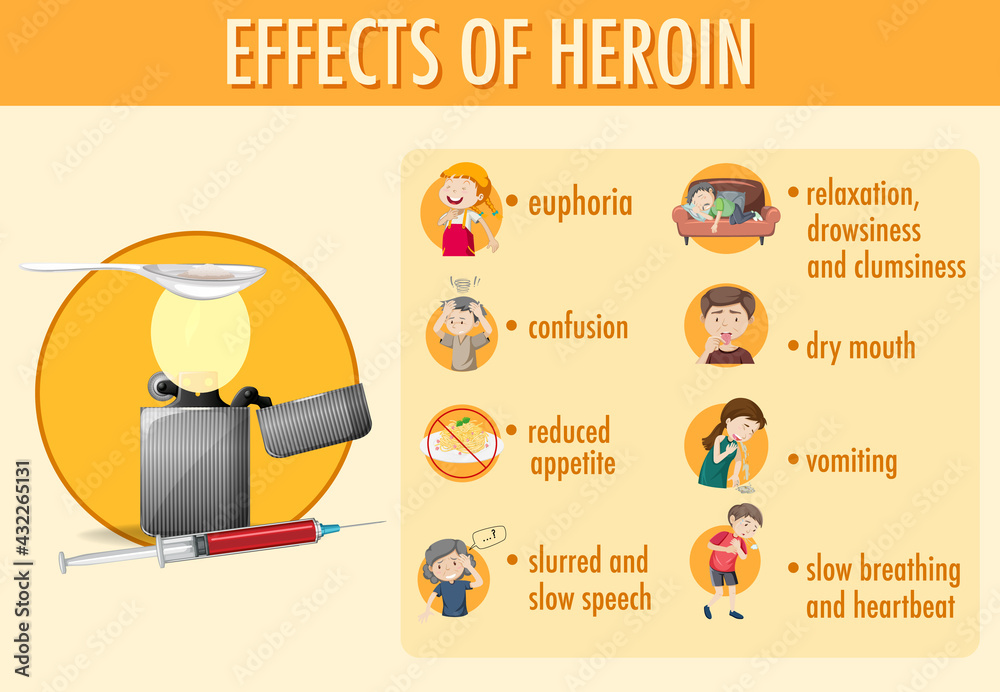 EFFECTS OF HEROIN

• euphoria

• confusion

• reduced appetite

...?

• slurred and slow speech

• relaxation, drowsiness and clumsiness

• dry mouth

• vomiting

• slow breathing and heartbeat

Adobe Stock | #432265131