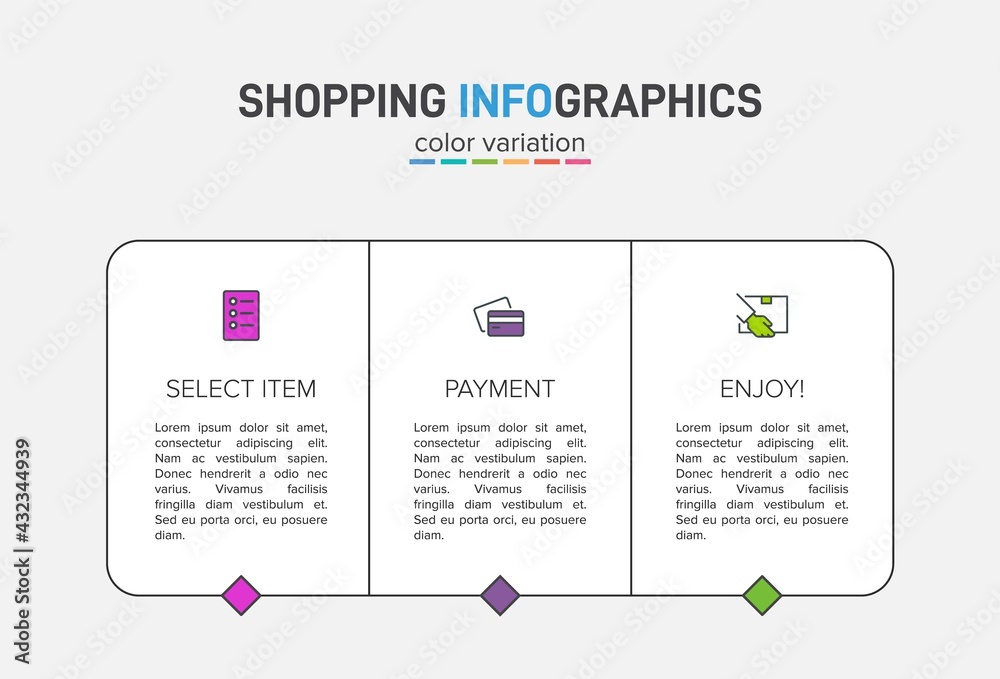 SHOPPING INFOGRAPHICS
color variation

SELECT ITEM

Lorem ipsum dolor sit amet, consectetur adipiscing elit. Nam ac vestibulum sapien. Donec hendrerit a odio nec varius. Vivamus facilisis fringilla diam vestibulum et. Sed eu porta orci, eu posuere diam.

PAYMENT

Lorem ipsum dolor sit amet, consectetur adipiscing elit. Nam ac vestibulum sapien. Donec hendrerit a odio nec varius. Vivamus facilisis fringilla diam vestibulum et. Sed eu porta orci, eu posuere diam.

ENJOY!

Lorem ipsum dolor sit amet, consectetur adipiscing elit. Nam ac vestibulum sapien. Donec hendrerit a odio nec varius. Vivamus facilisis fringilla diam vestibulum et. Sed eu porta orci, eu posuere diam.

Adobe Stock | #432344939