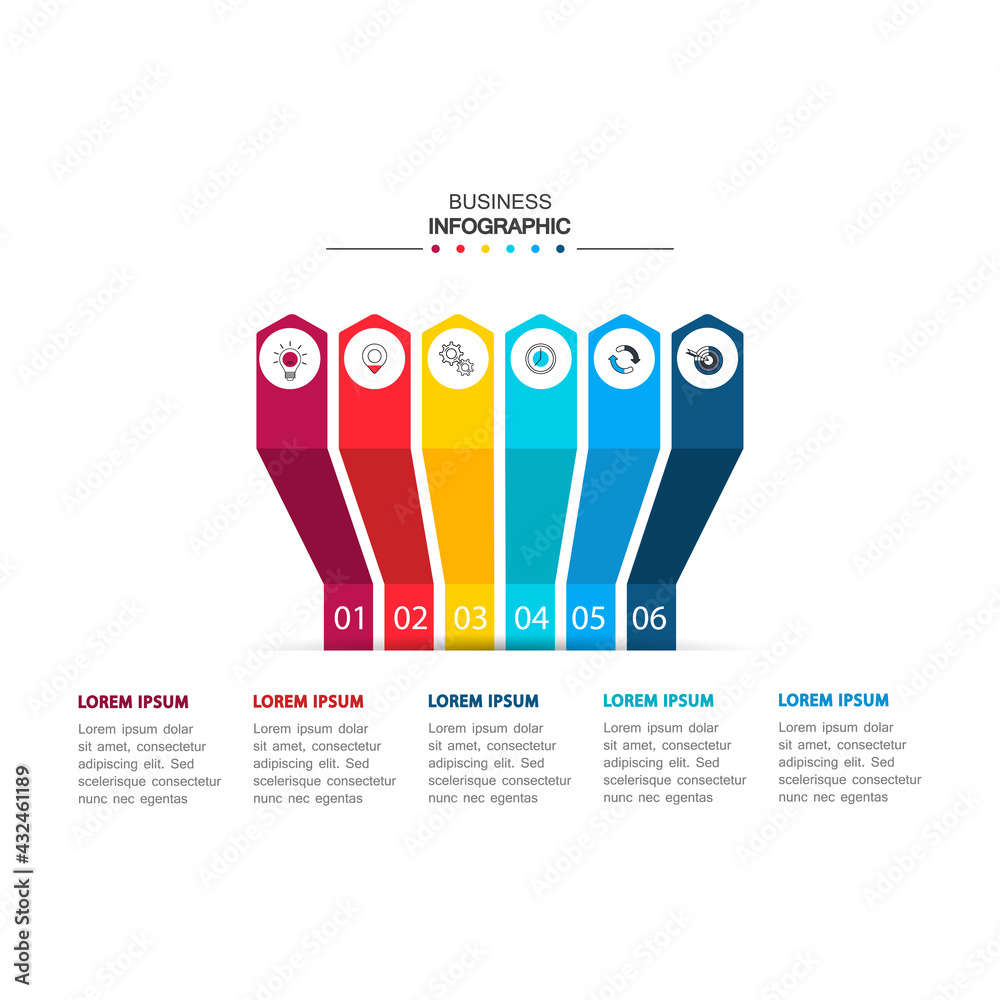 BUSINESS
INFOGRAPHIC

01 02 03 04 05 06

LOREM IPSUM
Lorem ipsum dolar sit amet, consectetur adipiscing elit. Sed scelerisque consectetur nunc nec egentas

LOREM IPSUM
Lorem ipsum dolar sit amet, consectetur adipiscing elit. Sed scelerisque consectetur nunc nec egentas

LOREM IPSUM
Lorem ipsum dolar sit amet, consectetur adipiscing elit. Sed scelerisque consectetur nunc nec egentas

LOREM IPSUM
Lorem ipsum dolar sit amet, consectetur adipiscing elit. Sed scelerisque consectetur nunc nec egentas

LOREM IPSUM
Lorem ipsum dolar sit amet, consectetur adipiscing elit. Sed scelerisque consectetur nunc nec egentas

Adobe Stock | #432461189