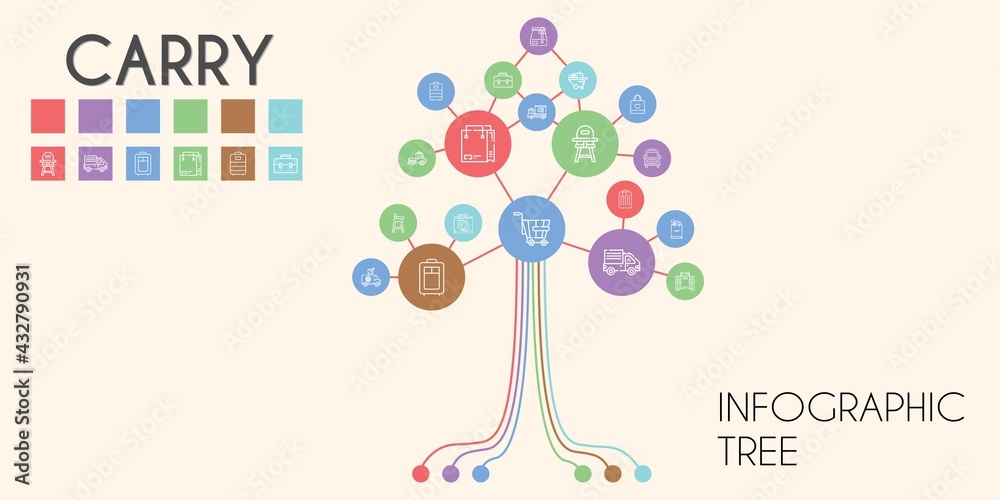 CARRY

INFOGRAPHIC TREE

Adobe Stock | #432790931