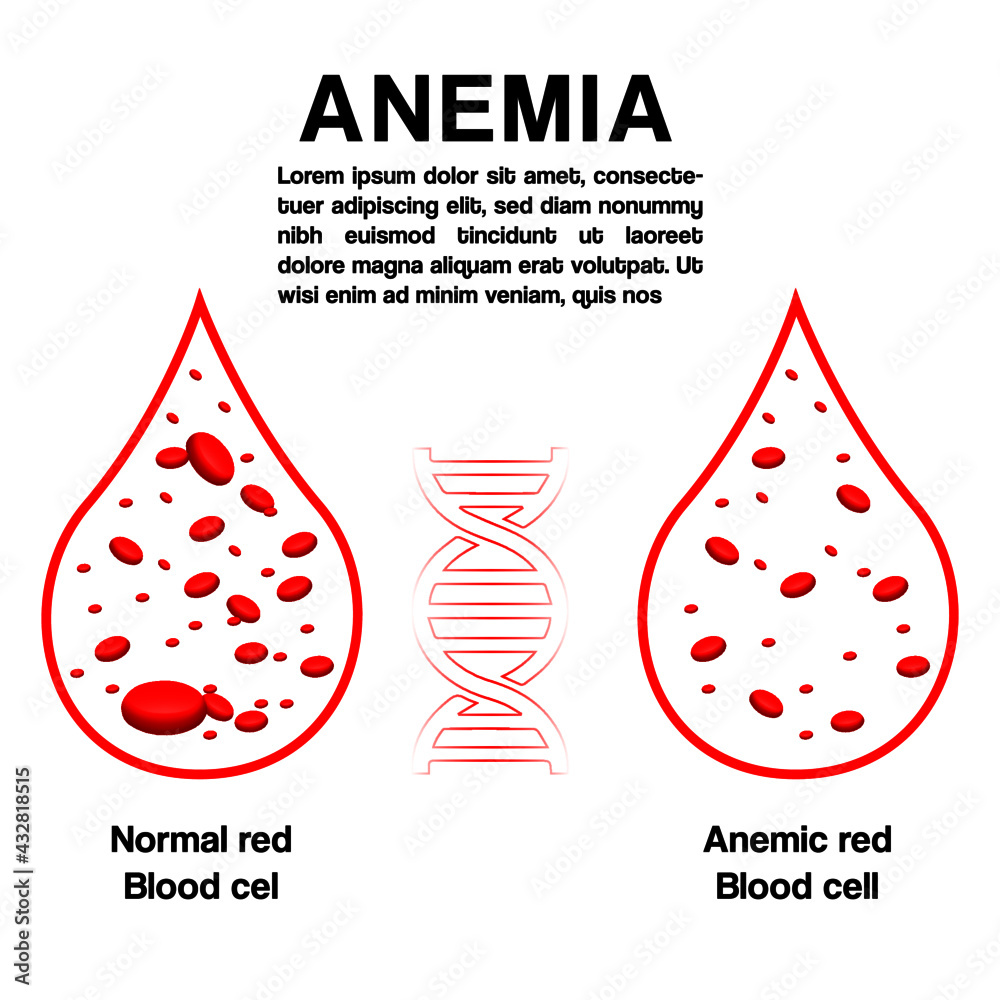 ANEMIA

Lorem ipsum dolor sit amet, consectetuer adipiscing elit, sed diam nonummy nibh euismod tincidunt ut laoreet dolore magna aliquam erat volutpat. Ut wisi enim ad minim veniam, quis nos

Normal red Blood cel

Anemic red Blood cell

Adobe Stock | #432818515