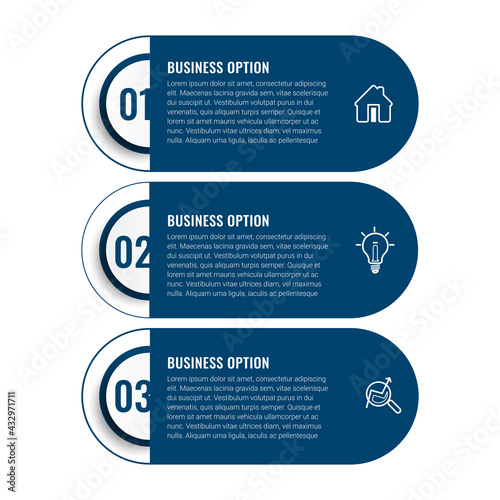 01

BUSINESS OPTION

Lorem ipsum dolor sit amet, consectetur adipiscing elit. Maecenas lacinia gravida sem, vitae scelerisque dui suscipit ut. Vestibulum volutpat purus in dui venenatis, quis aliquam turpis semper. Quisque et lorem sit amet mauris vehicula ullamcorper ut ac nunc. Vestibulum vitae ultrices diam, vel maximus nulla. Aliquam urna ligula, iaculis ac pellentesque

02

BUSINESS OPTION

Lorem ipsum dolor sit amet, consectetur adipiscing elit. Maecenas lacinia gravida sem, vitae scelerisque dui suscipit ut. Vestibulum volutpat purus in dui venenatis, quis aliquam turpis semper. Quisque et lorem sit amet mauris vehicula ullamcorper ut ac nunc. Vestibulum vitae ultrices diam, vel maximus nulla. Aliquam urna ligula, iaculis ac pellentesque

03

BUSINESS OPTION

Lorem ipsum dolor sit amet, consectetur adipiscing elit. Maecenas lacinia gravida sem, vitae scelerisque dui suscipit ut. Vestibulum volutpat purus in dui venenatis, quis aliquam turpis semper. Quisque et lorem sit amet mauris vehicula ullamcorper ut ac nunc. Vestibulum vitae ultrices diam, vel maximus nulla. Aliquam urna ligula, iaculis ac pellentesque

Adobe Stock | #432971711