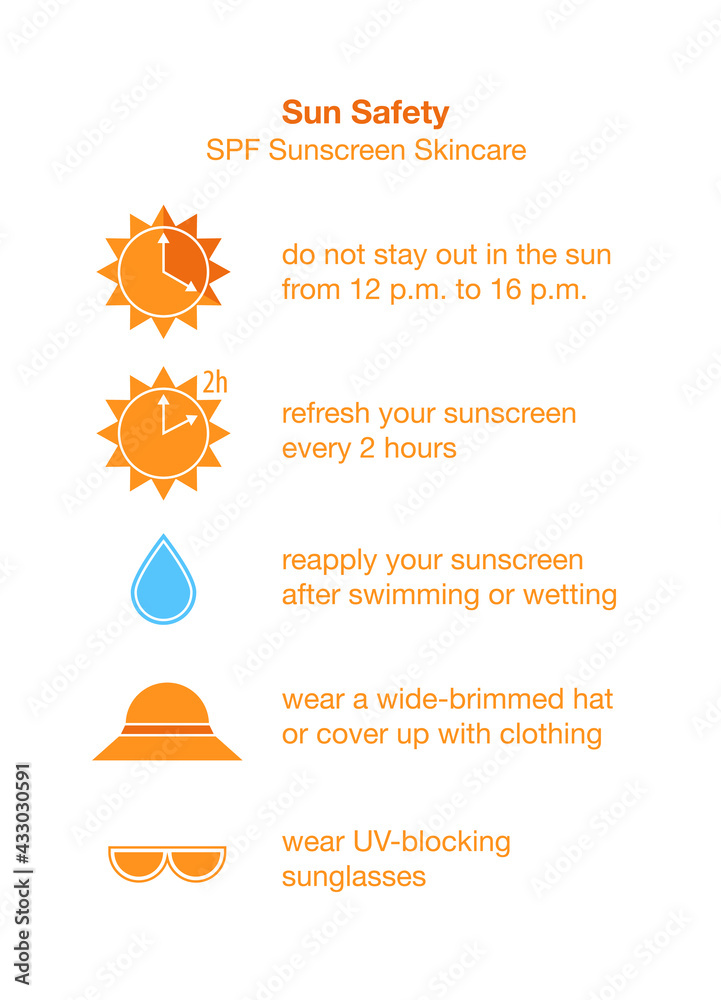 Sun Safety
SPF Sunscreen Skincare

do not stay out in the sun from 12 p.m. to 16 p.m.

2h

refresh your sunscreen every 2 hours

reapply your sunscreen after swimming or wetting

wear a wide-brimmed hat or cover up with clothing

wear UV-blocking sunglasses

Adobe Stock | #433030591