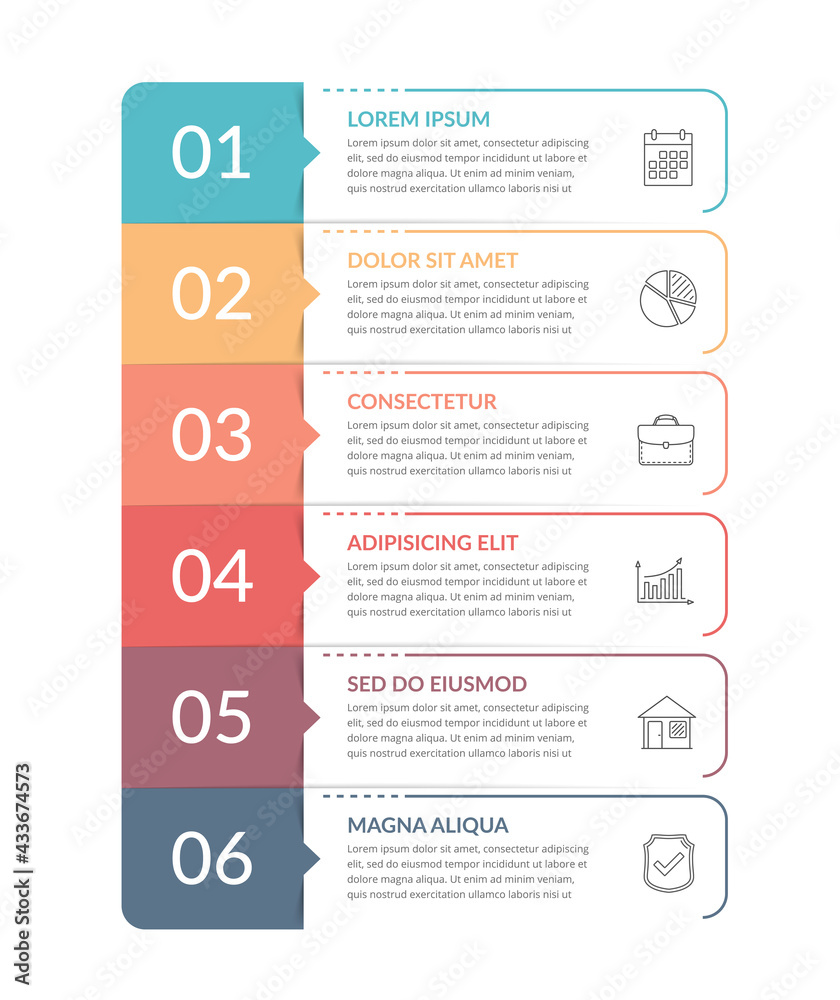 01

LOREM IPSUM

Lorem ipsum dolor sit amet, consectetur adipiscing elit, sed do eiusmod tempor incididunt ut labore et dolore magna aliqua. Ut enim ad minim veniam, quis nostrud exercitation ullamco laboris nisi ut

02

DOLOR SIT AMET

Lorem ipsum dolor sit amet, consectetur adipiscing elit, sed do eiusmod tempor incididunt ut labore et dolore magna aliqua. Ut enim ad minim veniam, quis nostrud exercitation ullamco laboris nisi ut

03

CONSECTETUR

Lorem ipsum dolor sit amet, consectetur adipiscing elit, sed do eiusmod tempor incididunt ut labore et dolore magna aliqua. Ut enim ad minim veniam, quis nostrud exercitation ullamco laboris nisi ut

04

ADIPISICING ELIT

Lorem ipsum dolor sit amet, consectetur adipiscing elit, sed do eiusmod tempor incididunt ut labore et dolore magna aliqua. Ut enim ad minim veniam, quis nostrud exercitation ullamco laboris nisi ut

05

SED DO EIUSMOD

Lorem ipsum dolor sit amet, consectetur adipiscing elit, sed do eiusmod tempor incididunt ut labore et dolore magna aliqua. Ut enim ad minim veniam, quis nostrud exercitation ullamco laboris nisi ut

06

MAGNA ALIQUA

Lorem ipsum dolor sit amet, consectetur adipiscing elit, sed do eiusmod tempor incididunt ut labore et dolore magna aliqua. Ut enim ad minim veniam, quis nostrud exercitation ullamco laboris nisi ut

Adobe Stock | #433674573