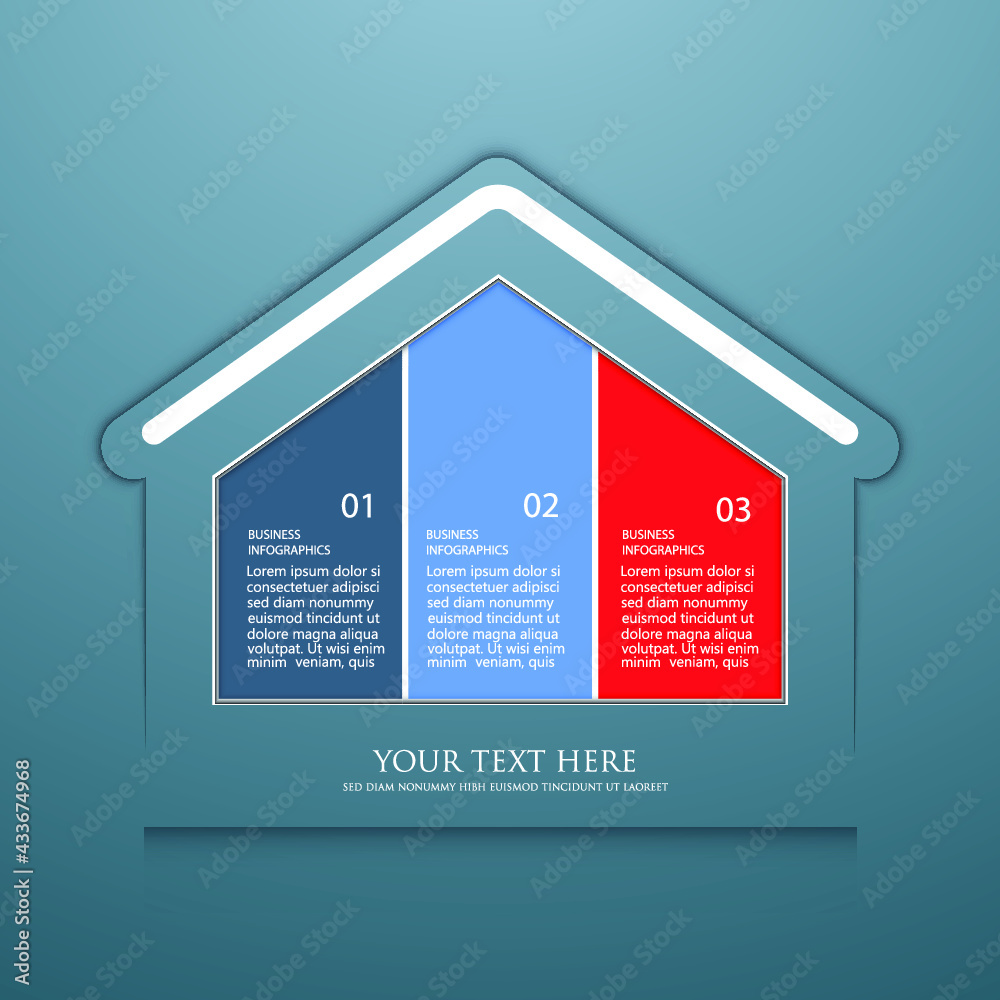 01

BUSINESS INFOGRAPHICS

Lorem ipsum dolor si consectetuer adipisci sed diam nonummy euismod tincidunt ut dolore magna aliqua volutpat. Ut wisi enim minim veniam, quis

02

BUSINESS INFOGRAPHICS

Lorem ipsum dolor si consectetuer adipisci sed diam nonummy euismod tincidunt ut dolore magna aliqua volutpat. Ut wisi enim minim veniam, quis

03

BUSINESS INFOGRAPHICS

Lorem ipsum dolor si consectetuer adipisci sed diam nonummy euismod tincidunt ut dolore magna aliqua volutpat. Ut wisi enim minim veniam, quis

YOUR TEXT HERE

SED DIAM NONUMMY HIBH EUISMOD TINCIDUNT UT LAOREET

Adobe Stock | #433674968