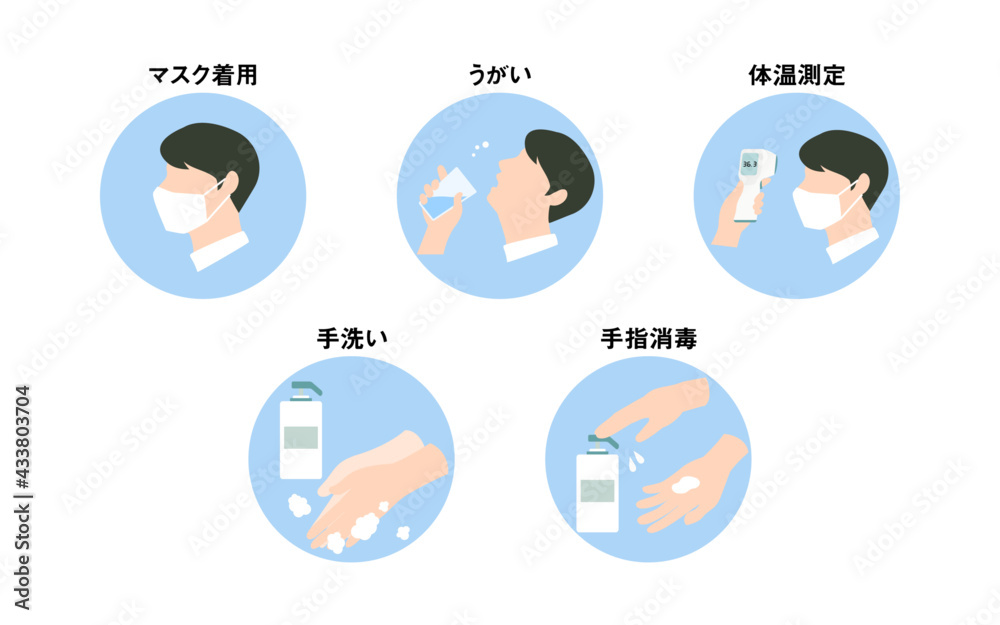 マスク着用

うがい

体温測定

36.3

手洗い

手指消毒

Adobe Stock | #433803704