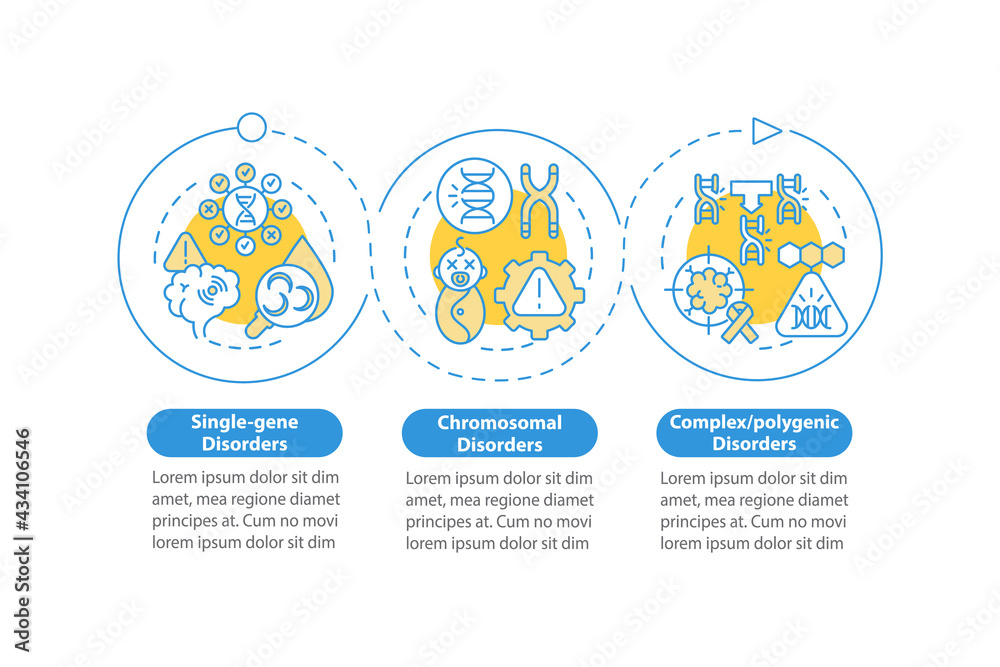 Single-gene Disorders

Lorem ipsum dolor sit dim amet, mea regione diamet principes at. Cum no movi lorem ipsum dolor sit dim

Chromosomal Disorders

Lorem ipsum dolor sit dim amet, mea regione diamet principes at. Cum no movi lorem ipsum dolor sit dim

Complex/polygenic Disorders

Lorem ipsum dolor sit dim amet, mea regione diamet principes at. Cum no movi lorem ipsum dolor sit dim

Adobe Stock | #434106546