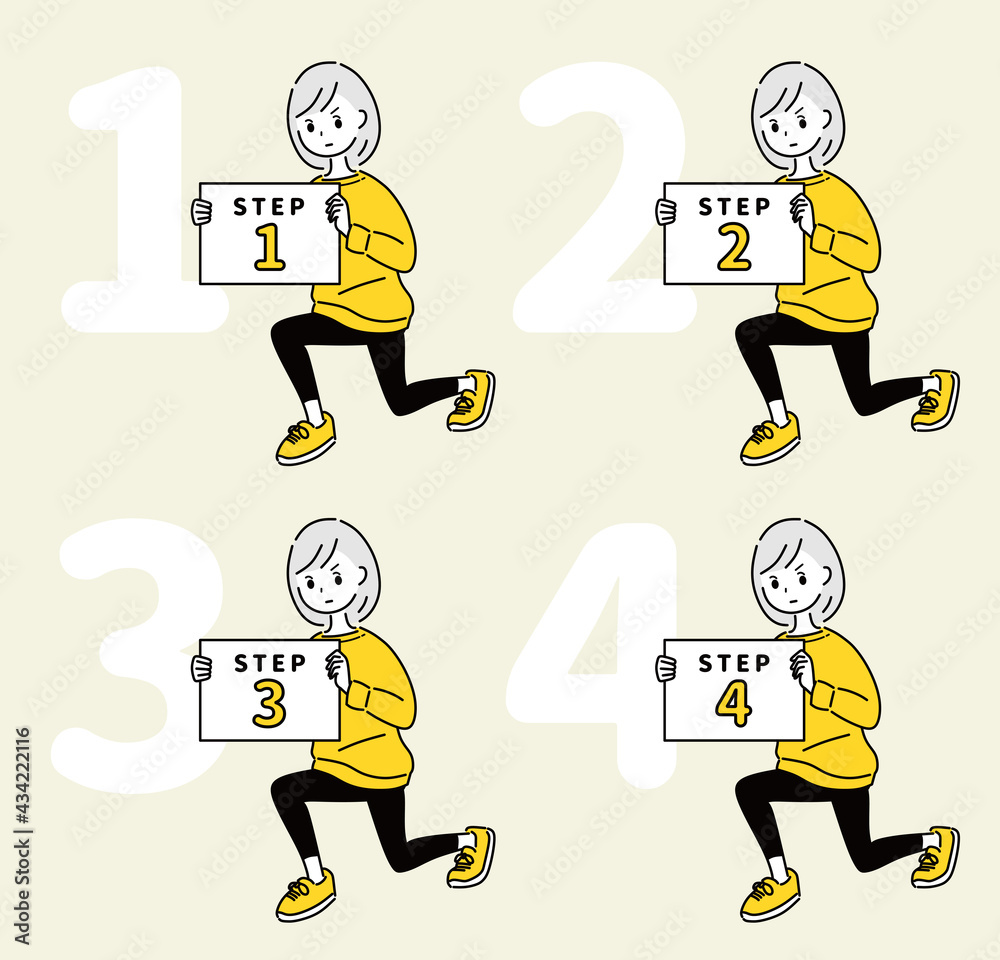 1
STEP
1

2
STEP
2

3
STEP
3

4
STEP
4

Adobe Stock | #434222116