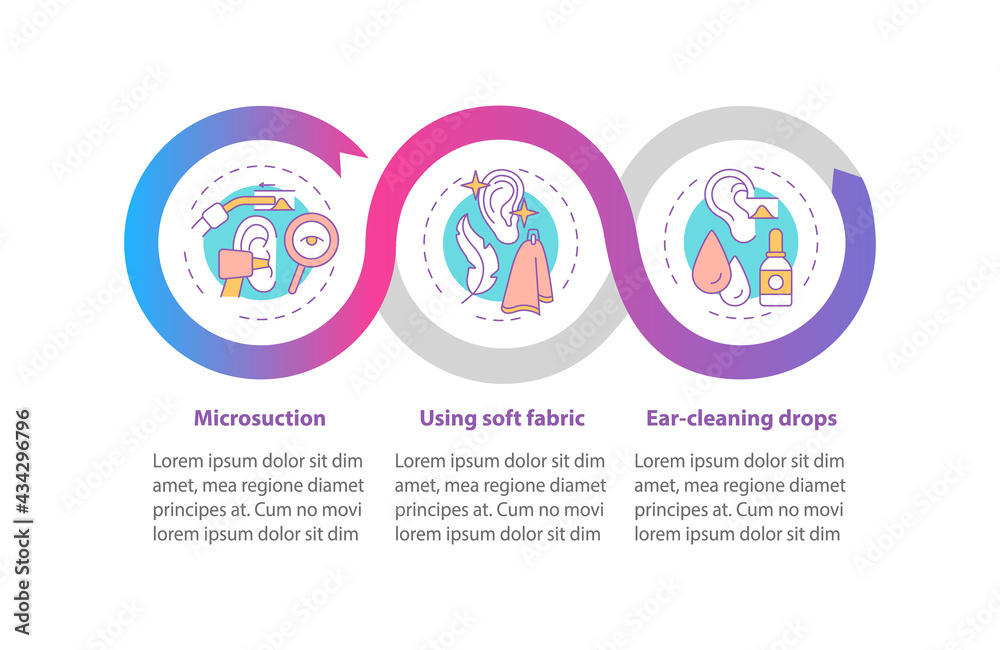 Microsuction

Lorem ipsum dolor sit dim amet, mea regione diamet principes at. Cum no movi lorem ipsum dolor sit dim

Using soft fabric

Lorem ipsum dolor sit dim amet, mea regione diamet principes at. Cum no movi lorem ipsum dolor sit dim

Ear-cleaning drops

Lorem ipsum dolor sit dim amet, mea regione diamet principes at. Cum no movi lorem ipsum dolor sit dim

Adobe Stock | #434296796