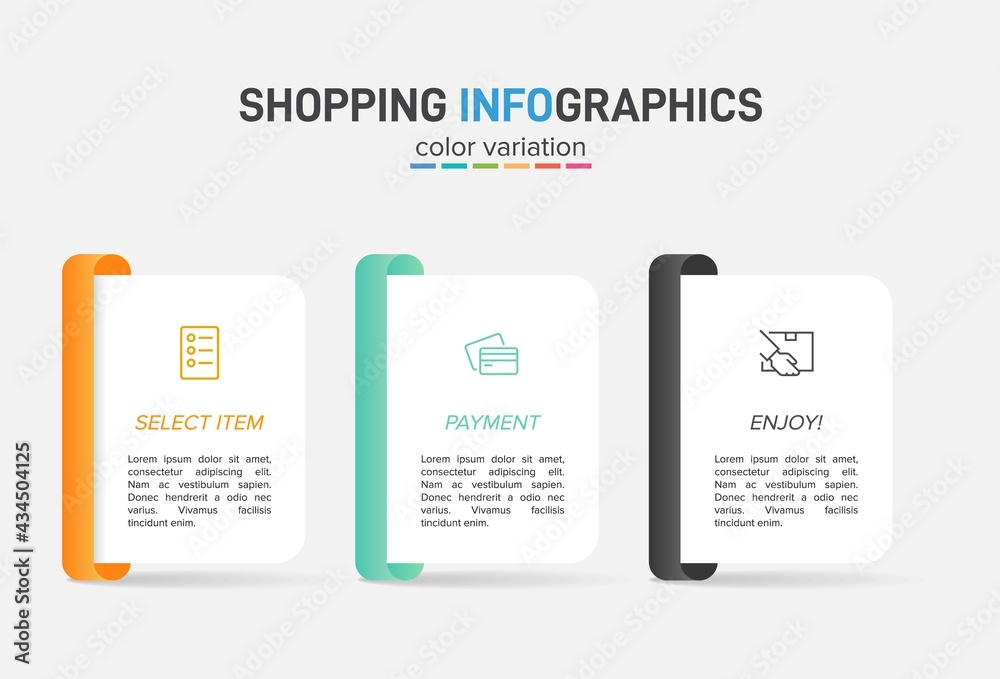 SHOPPING INFOGRAPHICS

color variation

SELECT ITEM

Lorem ipsum dolor sit amet, consectetur adipiscing elit. Nam ac vestibulum sapien. Donec hendrerit a odio nec varius. Vivamus facilisis tincidunt enim.

PAYMENT

Lorem ipsum dolor sit amet, consectetur adipiscing elit. Nam ac vestibulum sapien. Donec hendrerit a odio nec varius. Vivamus facilisis tincidunt enim.

ENJOY!

Lorem ipsum dolor sit amet, consectetur adipiscing elit. Nam ac vestibulum sapien. Donec hendrerit a odio nec varius. Vivamus facilisis tincidunt enim.

Adobe Stock | #434504125