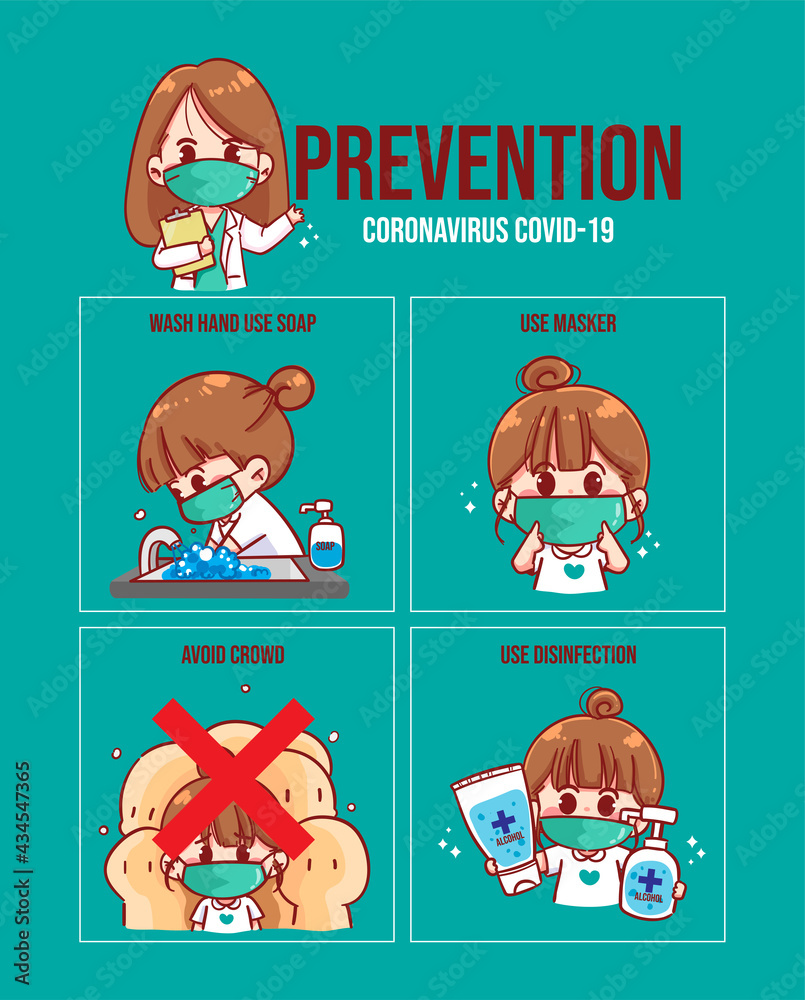 PREVENTION
CORONAVIRUS COVID-19

WASH HAND USE SOAP

SOAP

USE MASKER

AVOID CROWD

USE DISINFECTION

ALCOHOL

ALCOHOL

Adobe Stock | #434547365