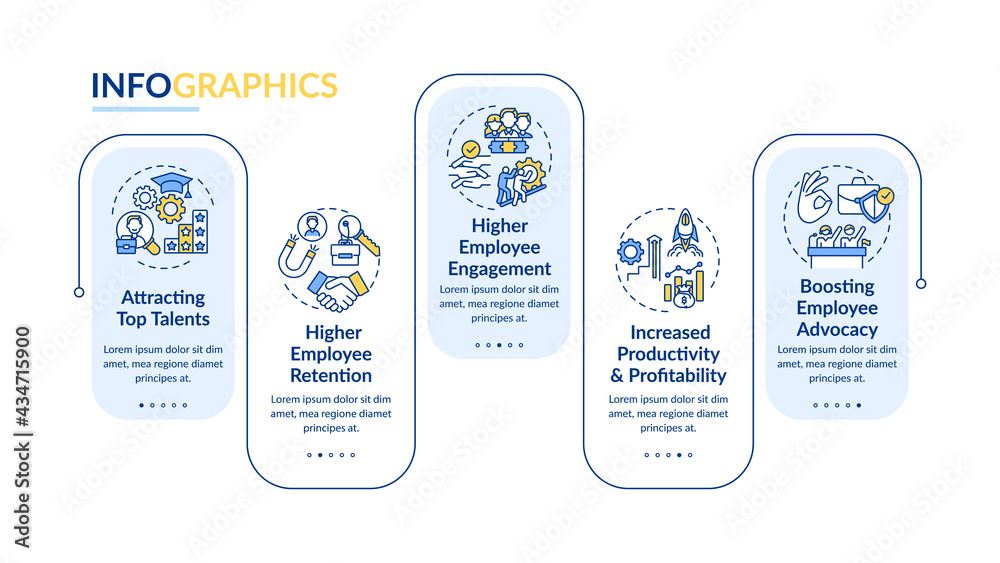 INFOGRAPHICS

Attracting Top Talents

Lorem ipsum dolor sit dim amet, mea regione diamet principes at.

Higher Employee Retention

Lorem ipsum dolor sit dim amet, mea regione diamet principes at.

Higher Employee Engagement

Lorem ipsum dolor sit dim amet, mea regione diamet principes at.

Increased Productivity & Profitability

Lorem ipsum dolor sit dim amet, mea regione diamet principes at.

Boosting Employee Advocacy

Lorem ipsum dolor sit dim amet, mea regione diamet principes at.

Adobe Stock | #434715900