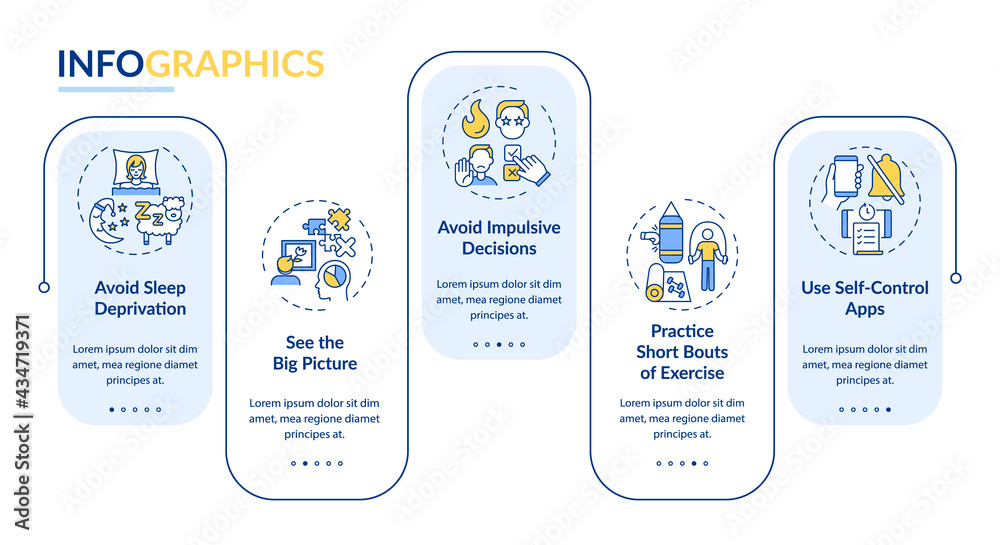 INFOGRAPHICS

Avoid Sleep Deprivation

Lorem ipsum dolor sit dim amet, mea regione diamet principes at.

See the Big Picture

Lorem ipsum dolor sit dim amet, mea regione diamet principes at.

Avoid Impulsive Decisions

Lorem ipsum dolor sit dim amet, mea regione diamet principes at.

Practice Short Bouts of Exercise

Lorem ipsum dolor sit dim amet, mea regione diamet principes at.

Use Self-Control Apps

Lorem ipsum dolor sit dim amet, mea regione diamet principes at.

Adobe Stock | #434719371