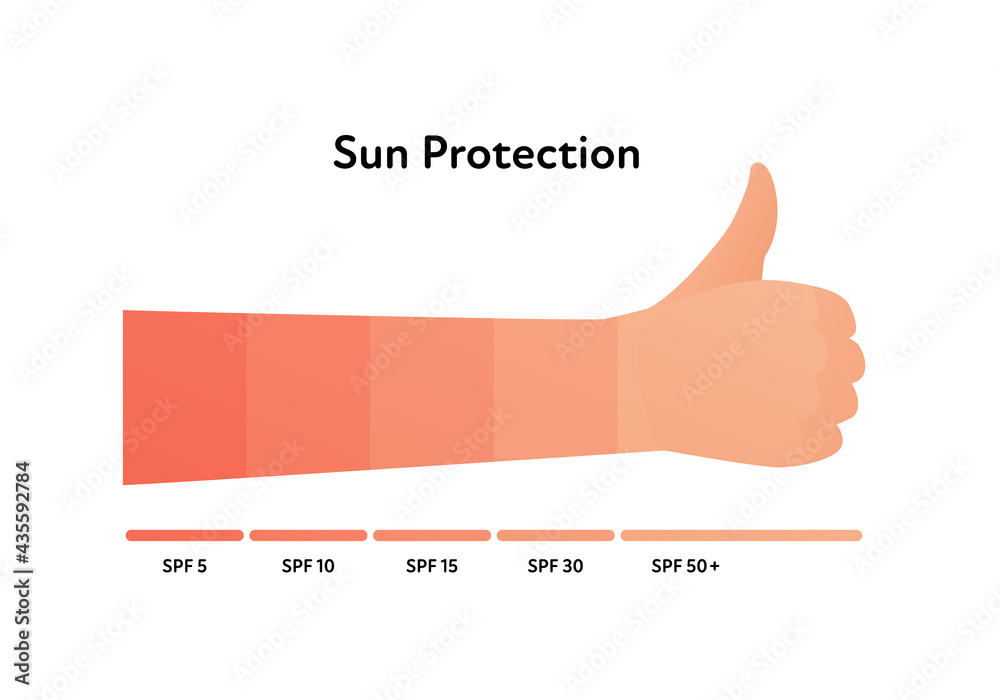 Sun Protection

SPF 5
SPF 10
SPF 15
SPF 30
SPF 50+

Adobe Stock | #435592784