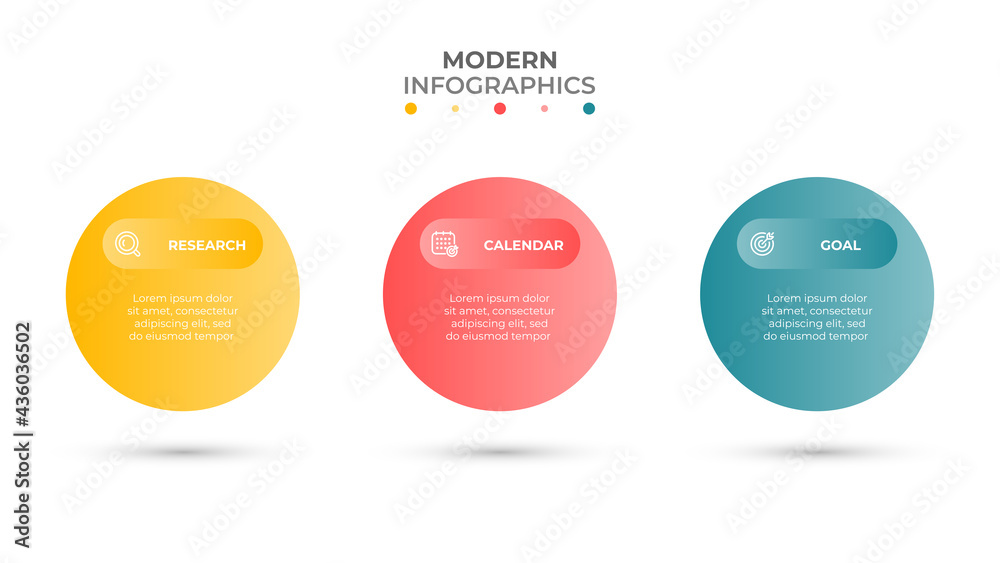 MODERN
INFOGRAPHICS

RESEARCH

Lorem ipsum dolor sit amet, consectetur adipiscing elit, sed do eiusmod tempor

CALENDAR

Lorem ipsum dolor sit amet, consectetur adipiscing elit, sed do eiusmod tempor

GOAL

Lorem ipsum dolor sit amet, consectetur adipiscing elit, sed do eiusmod tempor

Adobe Stock | #436036502