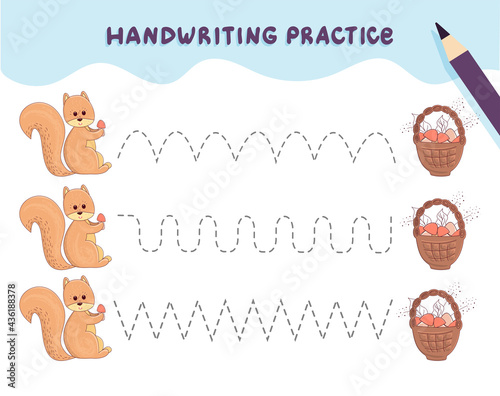 HANDWRITING PRACTICE

Adobe Stock
#436188378