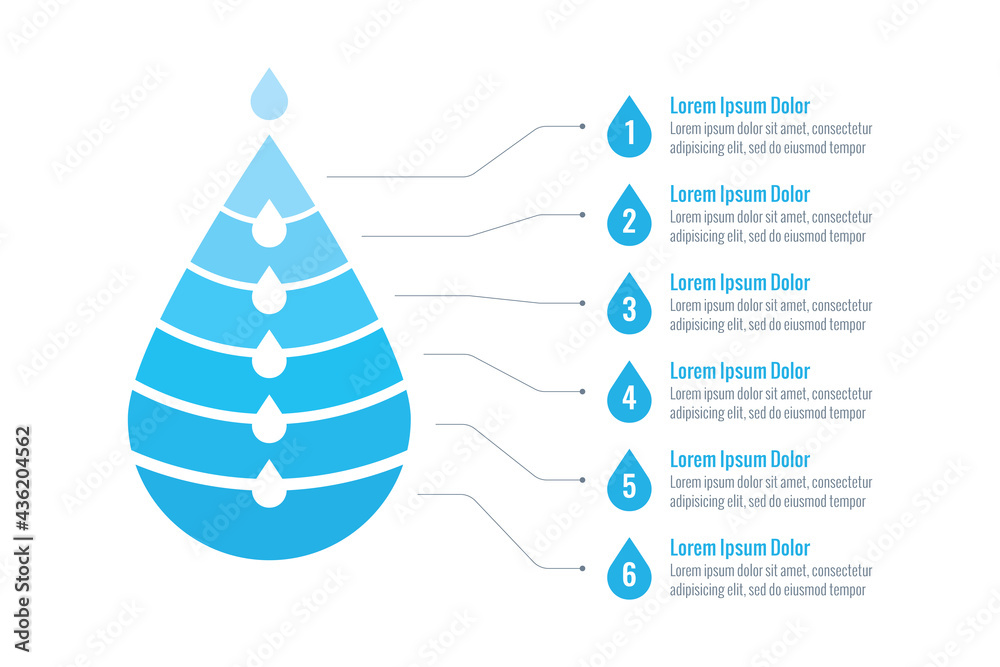 1
Lorem Ipsum Dolor
Lorem ipsum dolor sit amet, consectetur adipisicing elit, sed do eiusmod tempor

2
Lorem Ipsum Dolor
Lorem ipsum dolor sit amet, consectetur adipisicing elit, sed do eiusmod tempor

3
Lorem Ipsum Dolor
Lorem ipsum dolor sit amet, consectetur adipisicing elit, sed do eiusmod tempor

4
Lorem Ipsum Dolor
Lorem ipsum dolor sit amet, consectetur adipisicing elit, sed do eiusmod tempor

5
Lorem Ipsum Dolor
Lorem ipsum dolor sit amet, consectetur adipisicing elit, sed do eiusmod tempor

6
Lorem Ipsum Dolor
Lorem ipsum dolor sit amet, consectetur adipisicing elit, sed do eiusmod tempor

Adobe Stock | #436204562