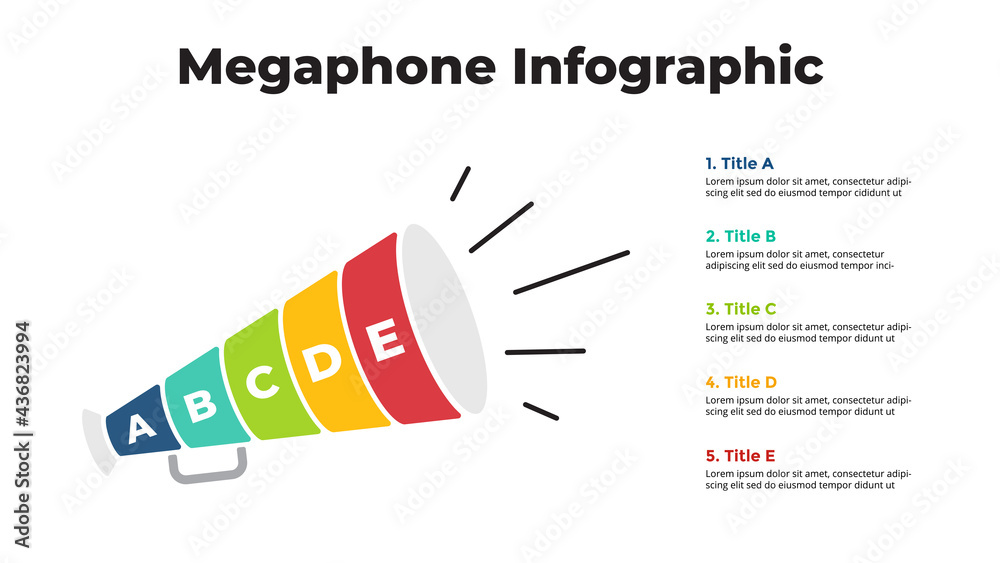 Megaphone Infographic

A B C D E

1. Title A
Lorem ipsum dolor sit amet, consectetur adipiscing elit sed do eiusmod tempor cididunt ut

2. Title B
Lorem ipsum dolor sit amet, consectetur adipiscing elit sed do eiusmod tempor inci-

3. Title C
Lorem ipsum dolor sit amet, consectetur adipiscing elit sed do eiusmod tempor didunt ut

4. Title D
Lorem ipsum dolor sit amet, consectetur adipiscing elit sed do eiusmod tempor didunt ut

5. Title E
Lorem ipsum dolor sit amet, consectetur adipiscing elit sed do eiusmod tempor didunt ut

Adobe Stock | #436823994