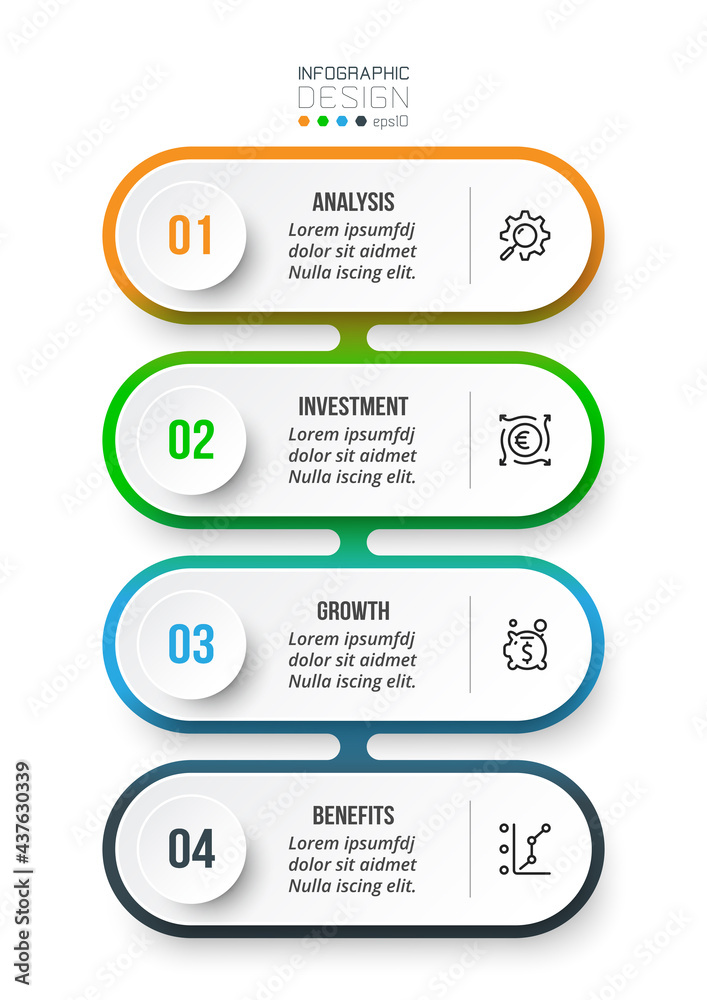 INFOGRAPHIC
DESIGN
eps10

01
ANALYSIS
Lorem ipsumfdj dolor sit aidmet Nulla iscing elit.

02
INVESTMENT
Lorem ipsumfdj dolor sit aidmet Nulla iscing elit.

03
GROWTH
Lorem ipsumfdj dolor sit aidmet Nulla iscing elit.

04
BENEFITS
Lorem ipsumfdj dolor sit aidmet Nulla iscing elit.

Adobe Stock | #437630339