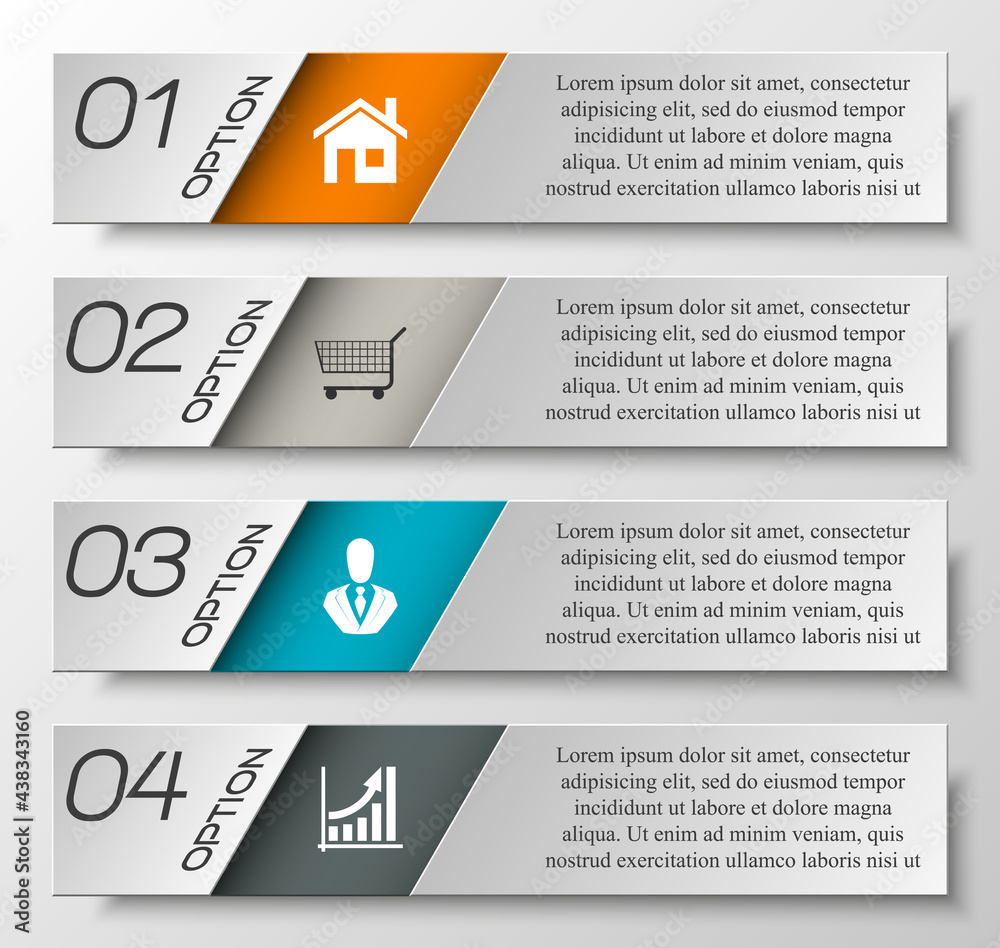 01 OPTION

Lorem ipsum dolor sit amet, consectetur adipisicing elit, sed do eiusmod tempor incididunt ut labore et dolore magna aliqua. Ut enim ad minim veniam, quis nostrud exercitation ullamco laboris nisi ut

02 OPTION

Lorem ipsum dolor sit amet, consectetur adipisicing elit, sed do eiusmod tempor incididunt ut labore et dolore magna aliqua. Ut enim ad minim veniam, quis nostrud exercitation ullamco laboris nisi ut

03 OPTION

Lorem ipsum dolor sit amet, consectetur adipisicing elit, sed do eiusmod tempor incididunt ut labore et dolore magna aliqua. Ut enim ad minim veniam, quis nostrud exercitation ullamco laboris nisi ut

04 OPTION

Lorem ipsum dolor sit amet, consectetur adipisicing elit, sed do eiusmod tempor incididunt ut labore et dolore magna aliqua. Ut enim ad minim veniam, quis nostrud exercitation ullamco laboris nisi ut

Adobe Stock | #438343160