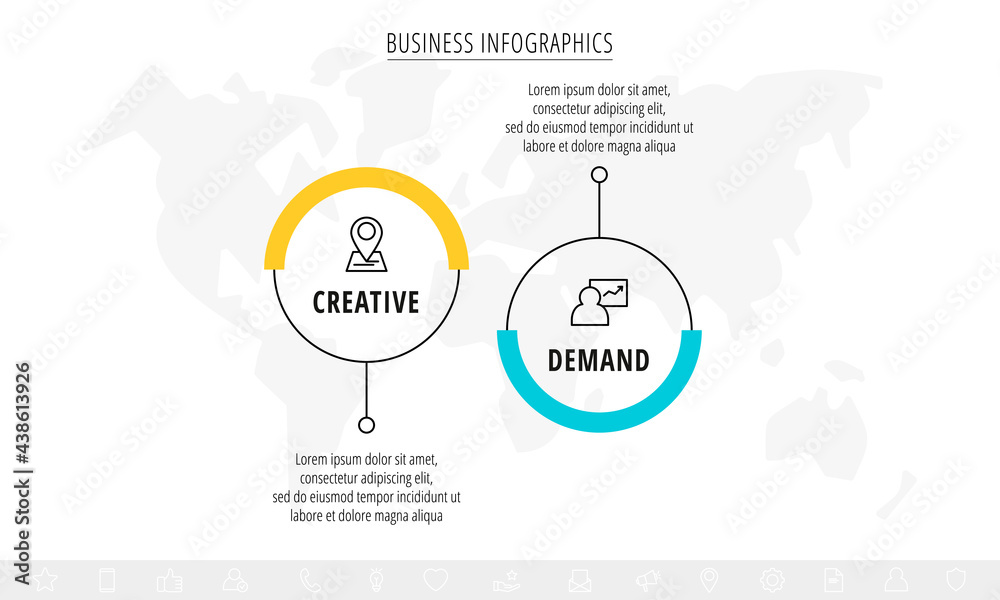 BUSINESS INFOGRAPHICS

Lorem ipsum dolor sit amet, consectetur adipiscing elit, sed do eiusmod tempor incididunt ut labore et dolore magna aliqua

CREATIVE

DEMAND

Lorem ipsum dolor sit amet, consectetur adipiscing elit, sed do eiusmod tempor incididunt ut labore et dolore magna aliqua

Adobe Stock | #438613926