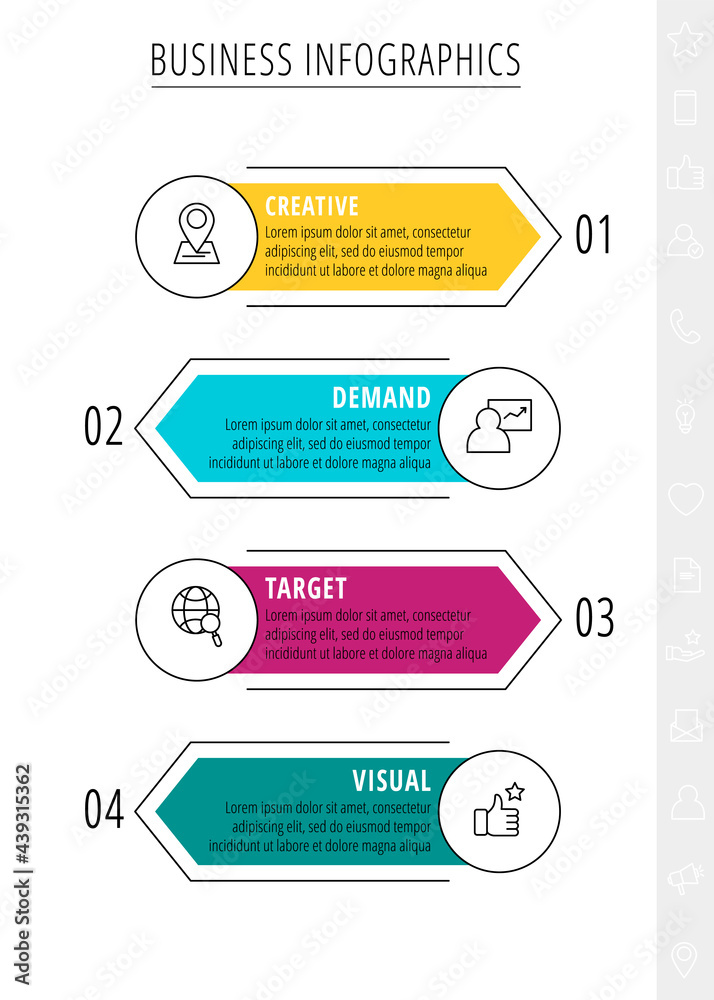 BUSINESS INFOGRAPHICS

CREATIVE
Lorem ipsum dolor sit amet, consectetur adipiscing elit, sed do eiusmod tempor incididunt ut labore et dolore magna aliqua

01

02

DEMAND
Lorem ipsum dolor sit amet, consectetur adipiscing elit, sed do eiusmod tempor incididunt ut labore et dolore magna aliqua

TARGET
Lorem ipsum dolor sit amet, consectetur adipiscing elit, sed do eiusmod tempor incididunt ut labore et dolore magna aliqua

03

04

VISUAL
Lorem ipsum dolor sit amet, consectetur adipiscing elit, sed do eiusmod tempor incididunt ut labore et dolore magna aliqua

Adobe Stock | #439315362