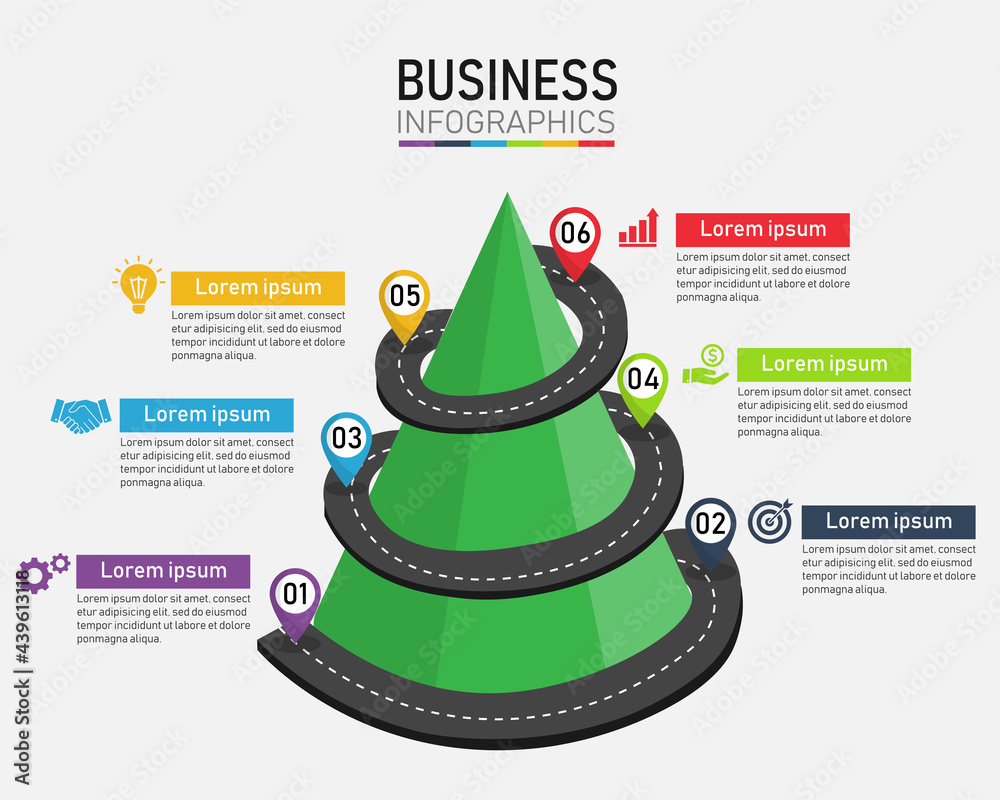 BUSINESS
INFOGRAPHICS

06
Lorem ipsum
Lorem ipsum dolor sit amet, consect etur adipisicing elit, sed do eiusmod tempor incididunt ut labore et dolore ponmagna aliqua.

05
Lorem ipsum
Lorem ipsum dolor sit amet, consect etur adipisicing elit, sed do eiusmod tempor incididunt ut labore et dolore ponmagna aliqua.

04
Lorem ipsum
Lorem ipsum dolor sit amet, consect etur adipisicing elit, sed do eiusmod tempor incididunt ut labore et dolore ponmagna aliqua.

03
Lorem ipsum
Lorem ipsum dolor sit amet, consect etur adipisicing elit, sed do eiusmod tempor incididunt ut labore et dolore ponmagna aliqua.

02
Lorem ipsum
Lorem ipsum dolor sit amet, consect etur adipisicing elit, sed do eiusmod tempor incididunt ut labore et dolore ponmagna aliqua.

01
Lorem ipsum
Lorem ipsum dolor sit amet, consect etur adipisicing elit, sed do eiusmod tempor incididunt ut labore et dolore ponmagna aliqua.

Adobe Stock | #439613118