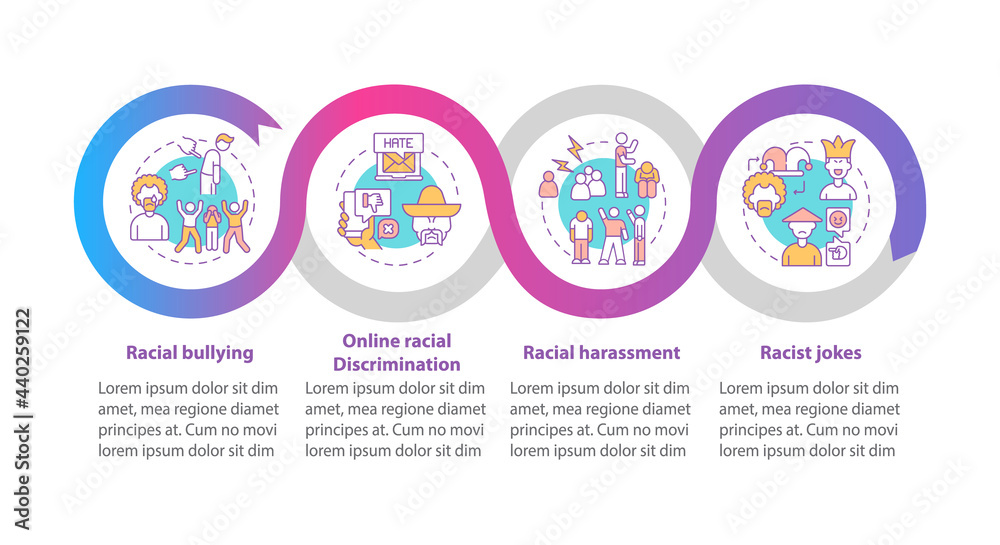 HATE

Racial bullying

Lorem ipsum dolor sit dim amet, mea regione diamet principes at. Cum no movi lorem ipsum dolor sit dim

Online racial Discrimination

Lorem ipsum dolor sit dim amet, mea regione diamet principes at. Cum no movi lorem ipsum dolor sit dim

Racial harassment

Lorem ipsum dolor sit dim amet, mea regione diamet principes at. Cum no movi lorem ipsum dolor sit dim

Racist jokes

Lorem ipsum dolor sit dim amet, mea regione diamet principes at. Cum no movi lorem ipsum dolor sit dim

Adobe Stock | #440259122