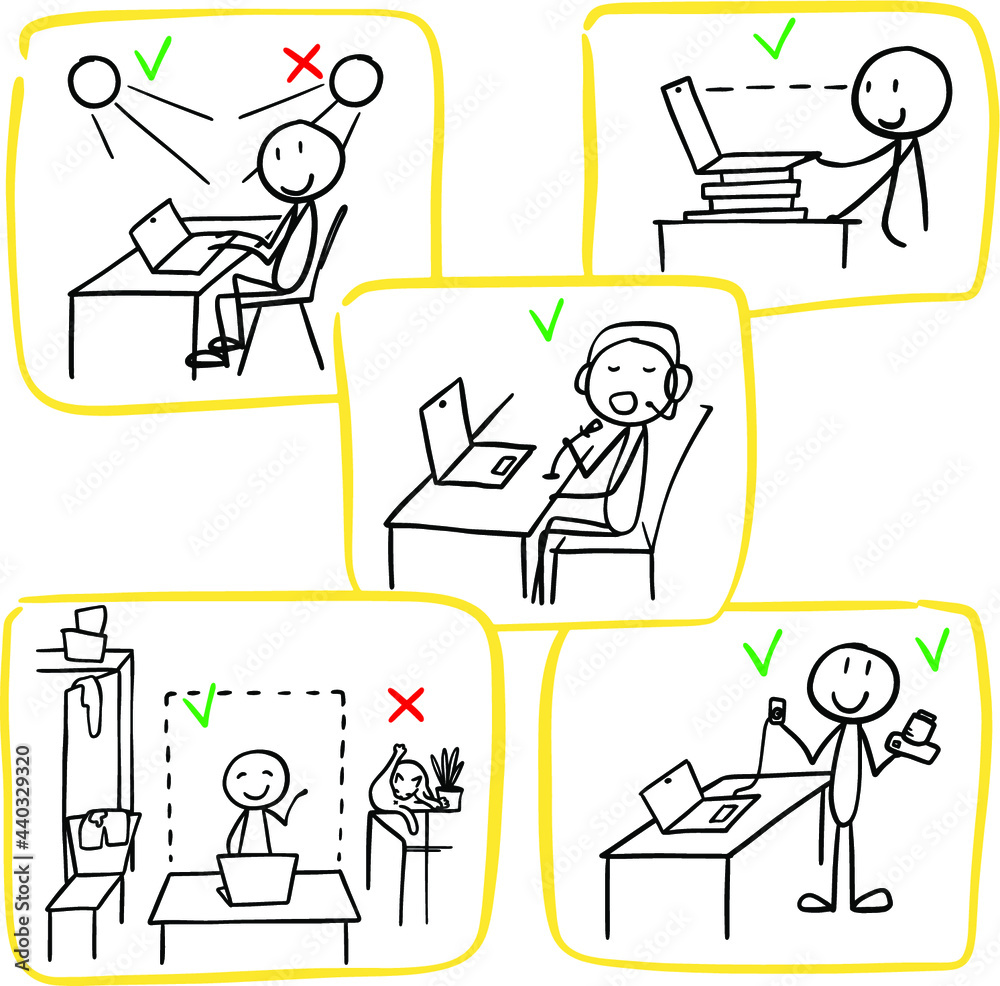 Adobe Stock | #440329320