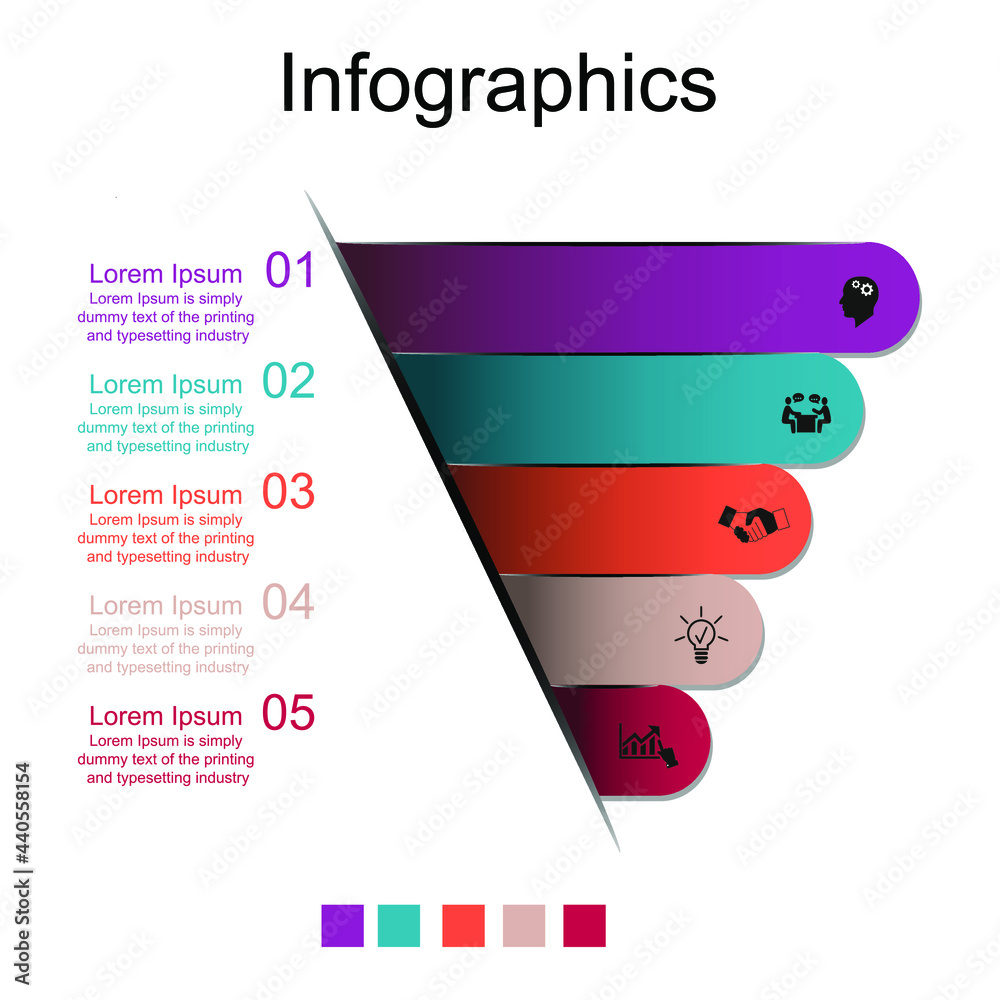 Infographics

Lorem Ipsum 01
Lorem Ipsum is simply dummy text of the printing and typesetting industry

Lorem Ipsum 02
Lorem Ipsum is simply dummy text of the printing and typesetting industry

Lorem Ipsum 03
Lorem Ipsum is simply dummy text of the printing and typesetting industry

Lorem Ipsum 04
Lorem Ipsum is simply dummy text of the printing and typesetting industry

Lorem Ipsum 05
Lorem Ipsum is simply dummy text of the printing and typesetting industry

Adobe Stock | #440558154