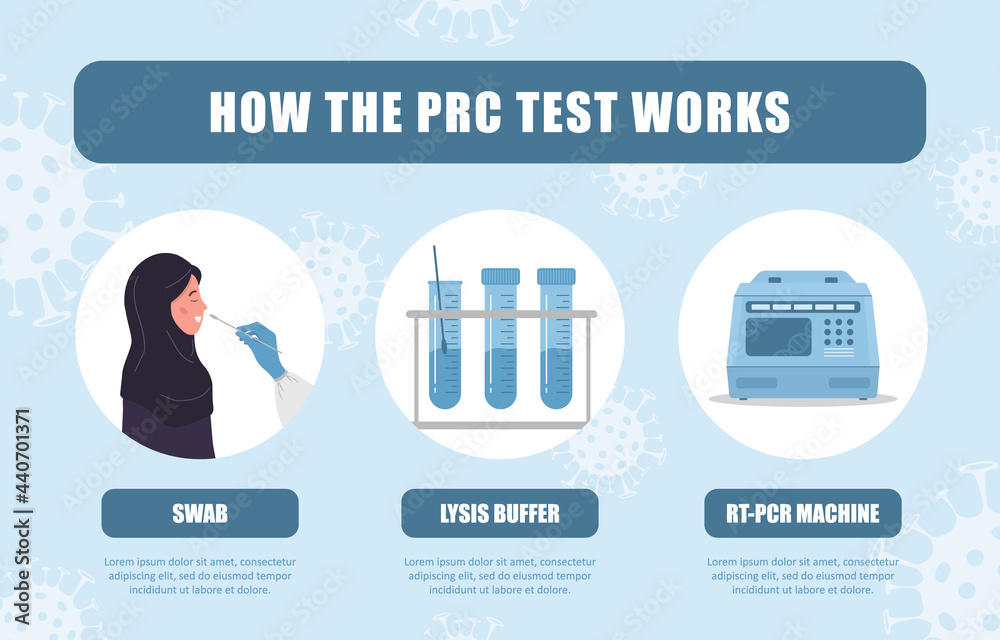 HOW THE PRC TEST WORKS

SWAB

Lorem ipsum dolor sit amet, consectetur adipiscing elit, sed do eiusmod tempor incididunt ut labore et dolore.

LYSIS BUFFER

Lorem ipsum dolor sit amet, consectetur adipiscing elit, sed do eiusmod tempor incididunt ut labore et dolore.

RT-PCR MACHINE

Lorem ipsum dolor sit amet, consectetur adipiscing elit, sed do eiusmod tempor incididunt ut labore et dolore.

Adobe Stock | #440701371