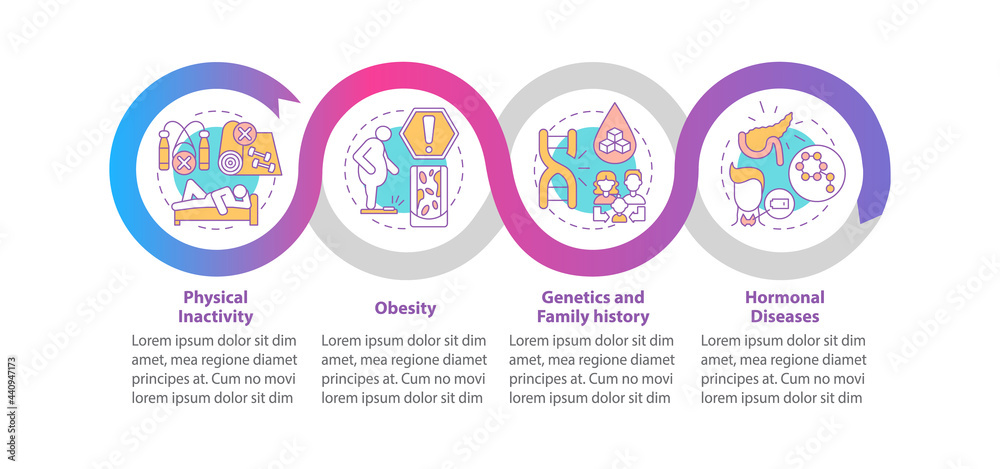 Physical Inactivity
Lorem ipsum dolor sit dim amet, mea regione diamet principes at. Cum no movi lorem ipsum dolor sit dim

Obesity
Lorem ipsum dolor sit dim amet, mea regione diamet principes at. Cum no movi lorem ipsum dolor sit dim

Genetics and Family history
Lorem ipsum dolor sit dim amet, mea regione diamet principes at. Cum no movi lorem ipsum dolor sit dim

Hormonal Diseases
Lorem ipsum dolor sit dim amet, mea regione diamet principes at. Cum no movi lorem ipsum dolor sit dim

#440947173