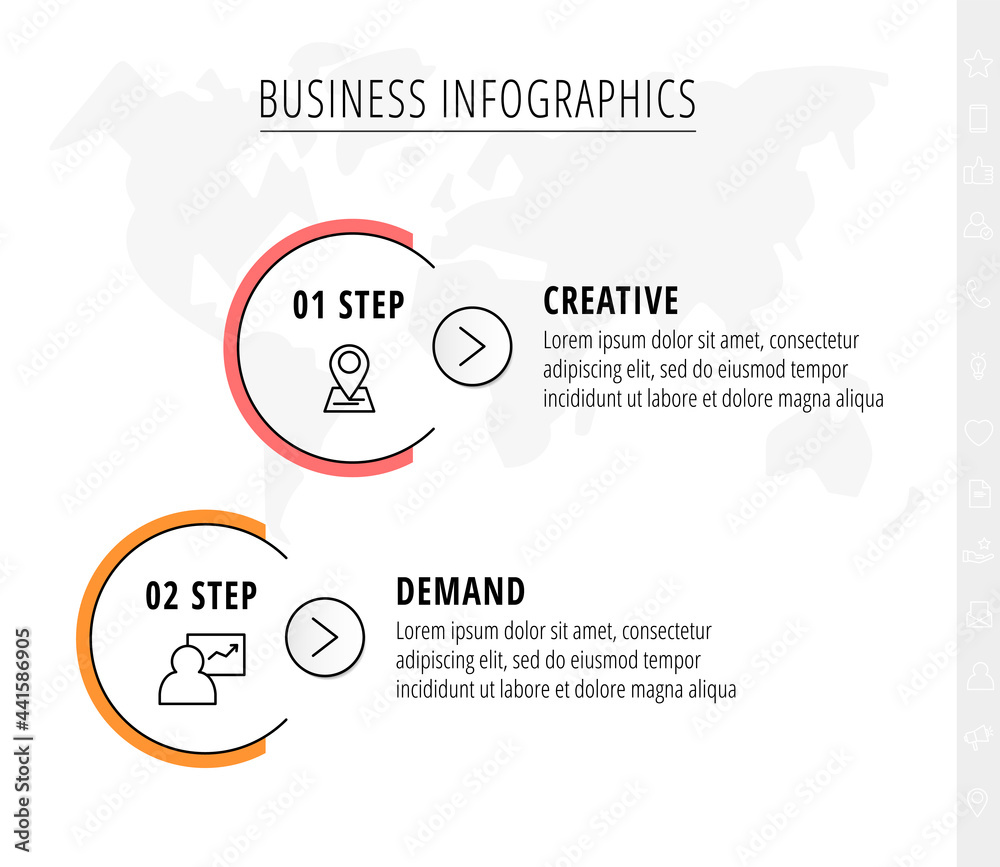 BUSINESS INFOGRAPHICS

01 STEP

CREATIVE
Lorem ipsum dolor sit amet, consectetur adipiscing elit, sed do eiusmod tempor incididunt ut labore et dolore magna aliqua

02 STEP

DEMAND
Lorem ipsum dolor sit amet, consectetur adipiscing elit, sed do eiusmod tempor incididunt ut labore et dolore magna aliqua

Adobe Stock | #441586905