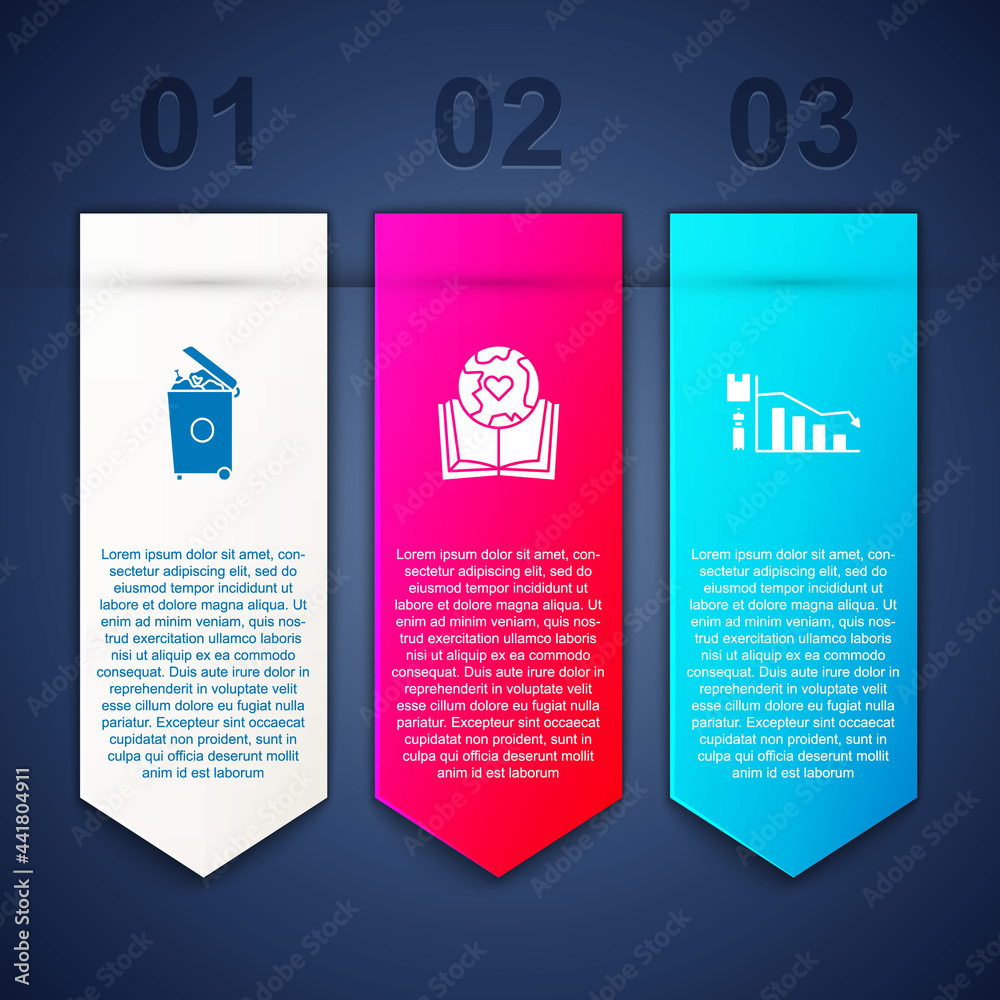 01

Lorem ipsum dolor sit amet, consectetur adipiscing elit, sed do eiusmod tempor incididunt ut labore et dolore magna aliqua. Ut enim ad minim veniam, quis nostrud exercitation ullamco laboris nisi ut aliquip ex ea commodo consequat. Duis aute irure dolor in reprehenderit in voluptate velit esse cillum dolore eu fugiat nulla pariatur. Excepteur sint occaecat cupidatat non proident, sunt in culpa qui officia deserunt mollit anim id est laborum

02

Lorem ipsum dolor sit amet, consectetur adipiscing elit, sed do eiusmod tempor incididunt ut labore et dolore magna aliqua. Ut enim ad minim veniam, quis nostrud exercitation ullamco laboris nisi ut aliquip ex ea commodo consequat. Duis aute irure dolor in reprehenderit in voluptate velit esse cillum dolore eu fugiat nulla pariatur. Excepteur sint occaecat cupidatat non proident, sunt in culpa qui officia deserunt mollit anim id est laborum

03

Lorem ipsum dolor sit amet, consectetur adipiscing elit, sed do eiusmod tempor incididunt ut labore et dolore magna aliqua. Ut enim ad minim veniam, quis nostrud exercitation ullamco laboris nisi ut aliquip ex ea commodo consequat. Duis aute irure dolor in reprehenderit in voluptate velit esse cillum dolore eu fugiat nulla pariatur. Excepteur sint occaecat cupidatat non proident, sunt in culpa qui officia deserunt mollit anim id est laborum

Adobe Stock | #441804911