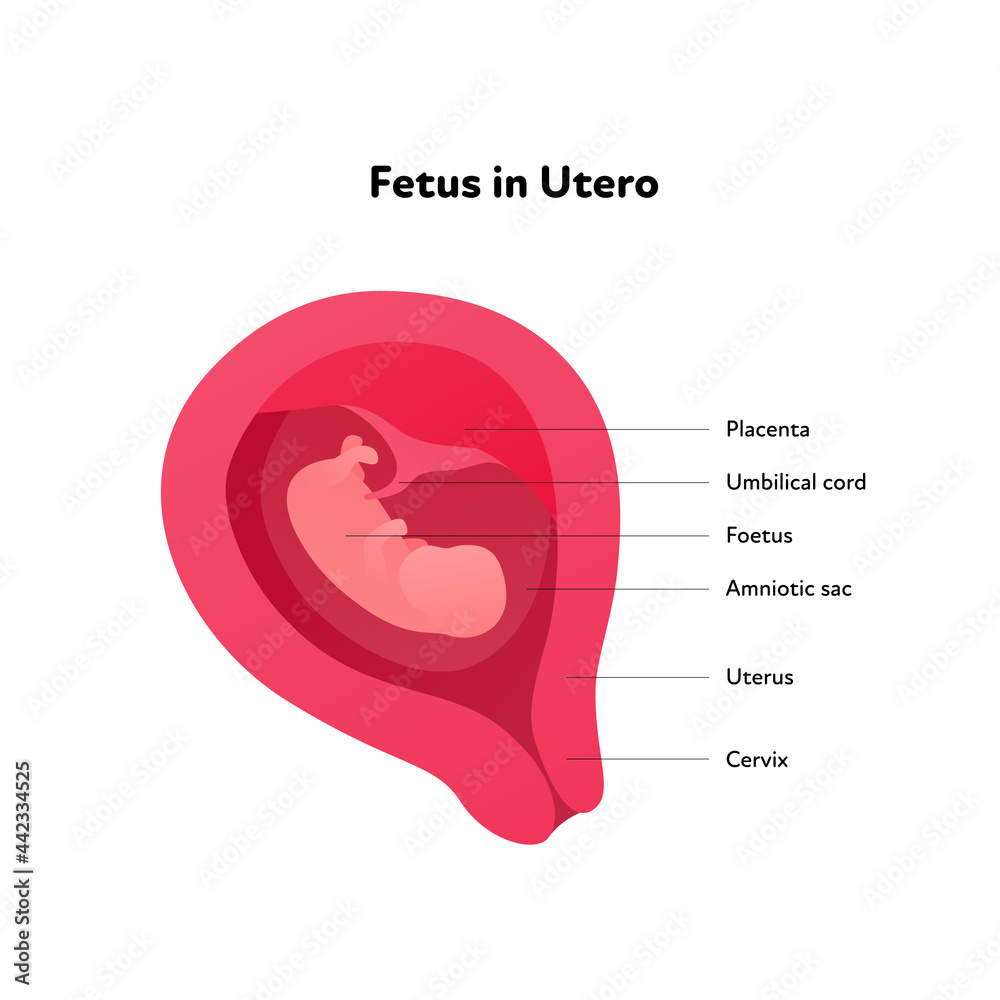 Fetus in Utero

Placenta
Umbilical cord
Foetus
Amniotic sac
Uterus
Cervix

Adobe Stock | #442334525