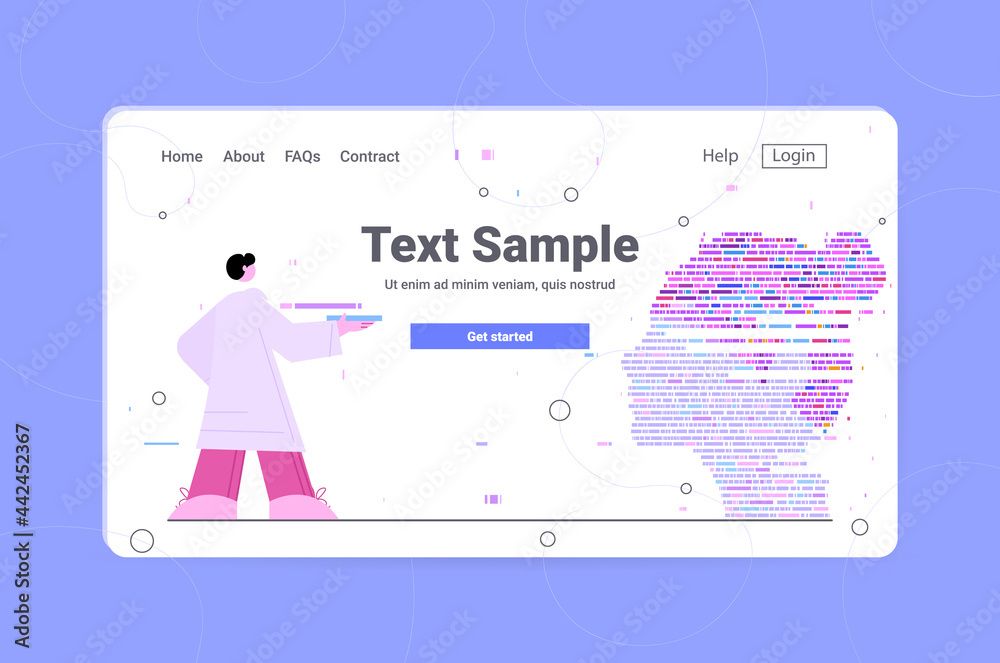 Home About FAQs Contract

Help Login

Text Sample

Ut enim ad minim veniam, quis nostrud

Get started

Adobe Stock | #442452367