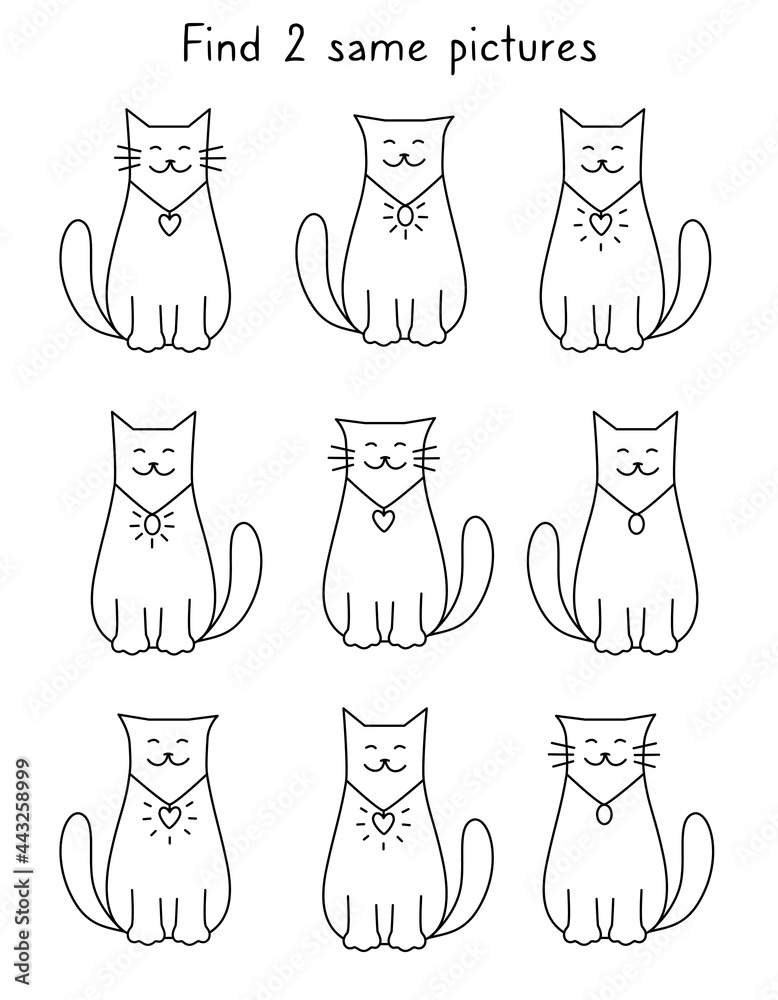 Find 2 same pictures

Adobe Stock | #443258999