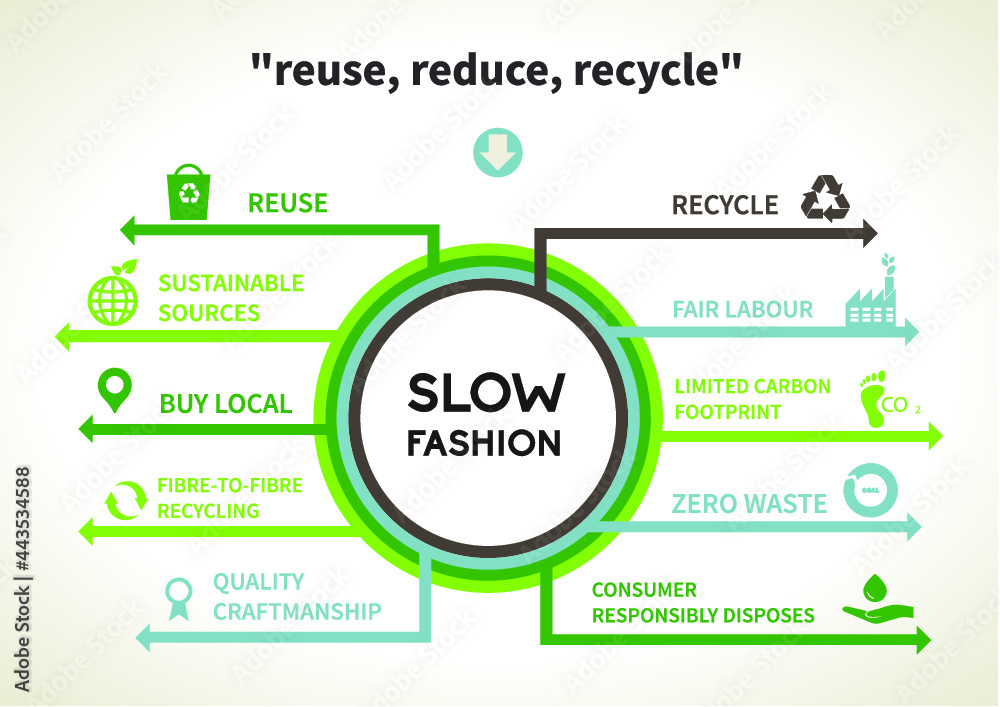 "reuse, reduce, recycle"

REUSE

SUSTAINABLE SOURCES

BUY LOCAL

FIBRE-TO-FIBRE RECYCLING

QUALITY CRAFTMANSHIP

SLOW FASHION

RECYCLE

FAIR LABOUR

LIMITED CARBON FOOTPRINT

$CO_2$

ZERO WASTE

GOAL

CONSUMER RESPONSIBLY DISPOSES

Adobe Stock | #443534588