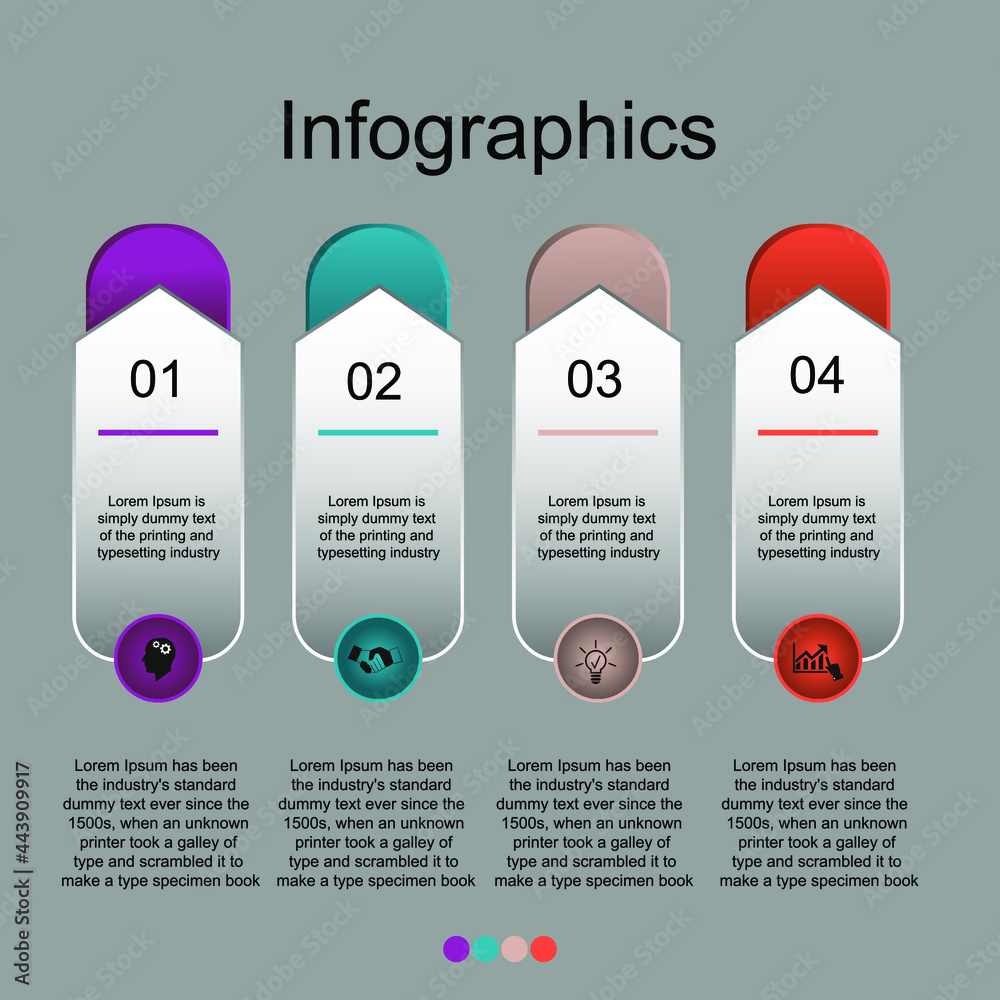 Infographics

01

Lorem Ipsum is simply dummy text of the printing and typesetting industry

02

Lorem Ipsum is simply dummy text of the printing and typesetting industry

03

Lorem Ipsum is simply dummy text of the printing and typesetting industry

04

Lorem Ipsum is simply dummy text of the printing and typesetting industry

Lorem Ipsum has been the industry's standard dummy text ever since the 1500s, when an unknown printer took a galley of type and scrambled it to make a type specimen book

Lorem Ipsum has been the industry's standard dummy text ever since the 1500s, when an unknown printer took a galley of type and scrambled it to make a type specimen book

Lorem Ipsum has been the industry's standard dummy text ever since the 1500s, when an unknown printer took a galley of type and scrambled it to make a type specimen book

Lorem Ipsum has been the industry's standard dummy text ever since the 1500s, when an unknown printer took a galley of type and scrambled it to make a type specimen book

Adobe Stock | #443909917