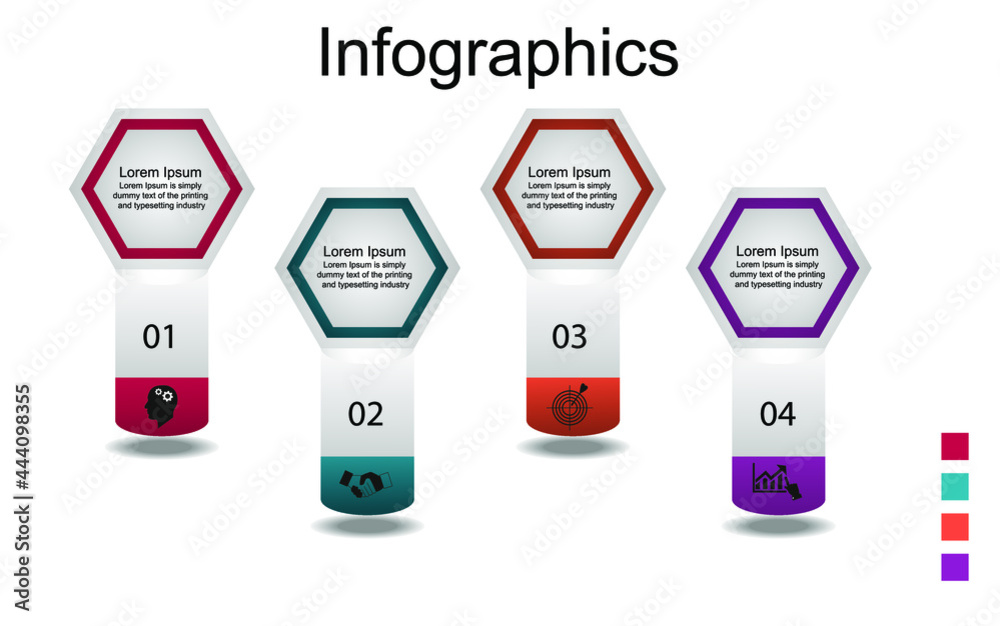 Infographics

Lorem Ipsum
Lorem Ipsum is simply dummy text of the printing and typesetting industry

01

Lorem Ipsum
Lorem Ipsum is simply dummy text of the printing and typesetting industry

02

Lorem Ipsum
Lorem Ipsum is simply dummy text of the printing and typesetting industry

03

Lorem Ipsum
Lorem Ipsum is simply dummy text of the printing and typesetting industry

04

Adobe Stock | #444098355