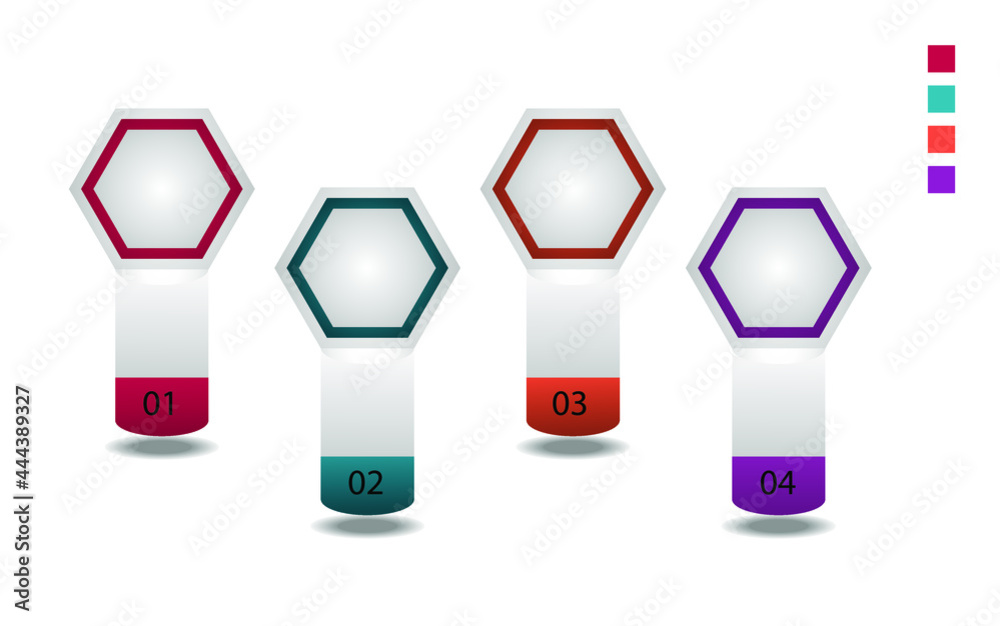 01
02
03
04
Adobe Stock | #444389327