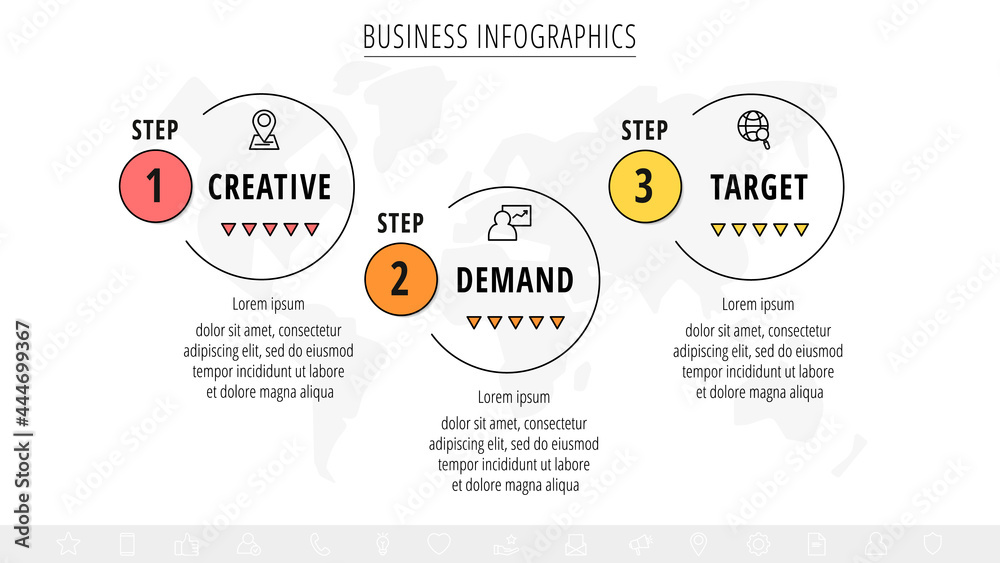 BUSINESS INFOGRAPHICS

STEP
1
CREATIVE

Lorem ipsum
dolor sit amet, consectetur adipiscing elit, sed do eiusmod tempor incididunt ut labore et dolore magna aliqua

STEP
2
DEMAND

Lorem ipsum
dolor sit amet, consectetur adipiscing elit, sed do eiusmod tempor incididunt ut labore et dolore magna aliqua

STEP
3
TARGET

Lorem ipsum
dolor sit amet, consectetur adipiscing elit, sed do eiusmod tempor incididunt ut labore et dolore magna aliqua

Adobe Stock | #444699367