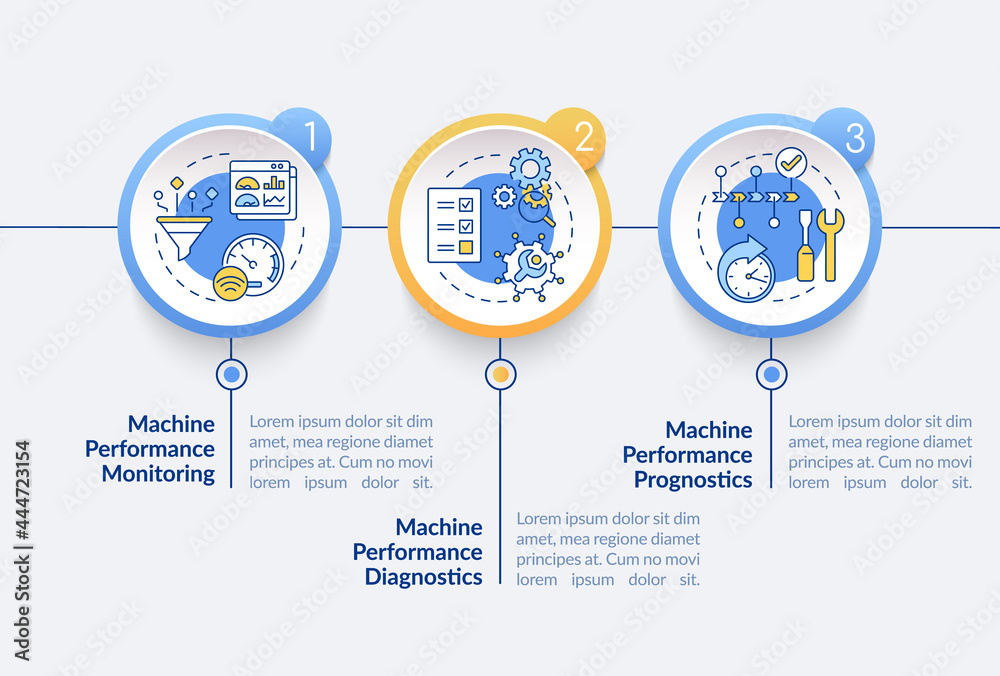 1

2

3

Machine Performance Monitoring

Lorem ipsum dolor sit dim amet, mea regione diamet principes at. Cum no movi lorem ipsum dolor sit.

Machine Performance Diagnostics

Lorem ipsum dolor sit dim amet, mea regione diamet principes at. Cum no movi lorem ipsum dolor sit.

Machine Performance Prognostics

Lorem ipsum dolor sit dim amet, mea regione diamet principes at. Cum no movi lorem ipsum dolor sit.

Adobe Stock | #444723154