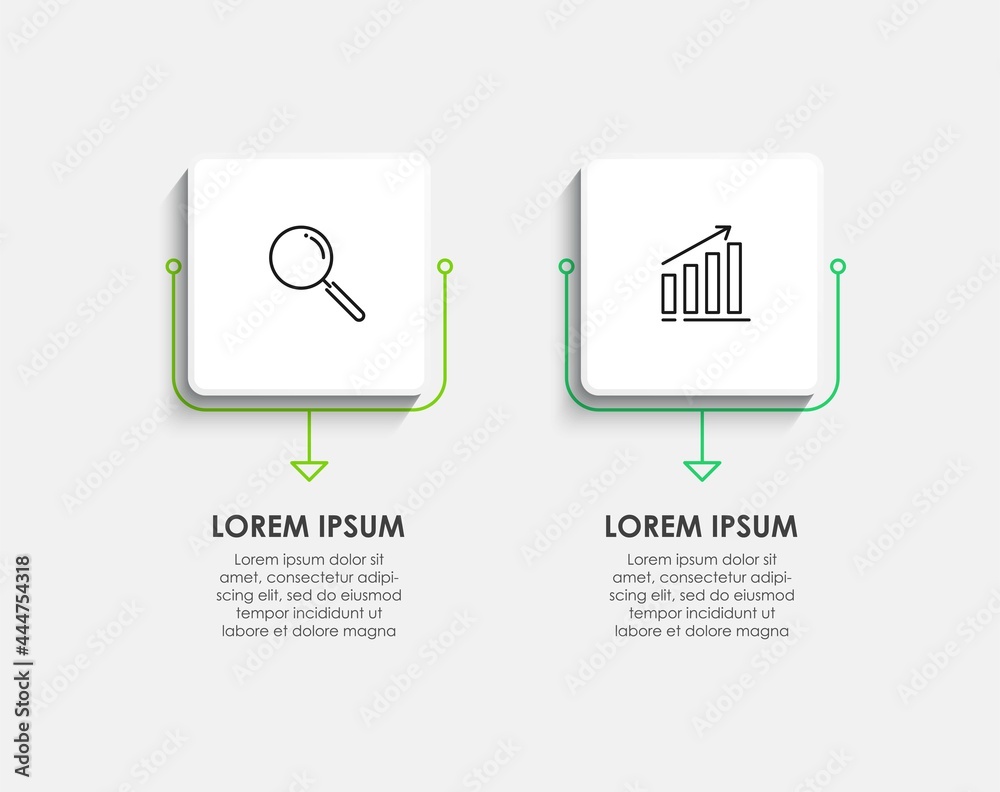 LOREM IPSUM

Lorem ipsum dolor sit amet, consectetur adipiscing elit, sed do eiusmod tempor incididunt ut labore et dolore magna

LOREM IPSUM

Lorem ipsum dolor sit amet, consectetur adipiscing elit, sed do eiusmod tempor incididunt ut labore et dolore magna

Adobe Stock | #444754318