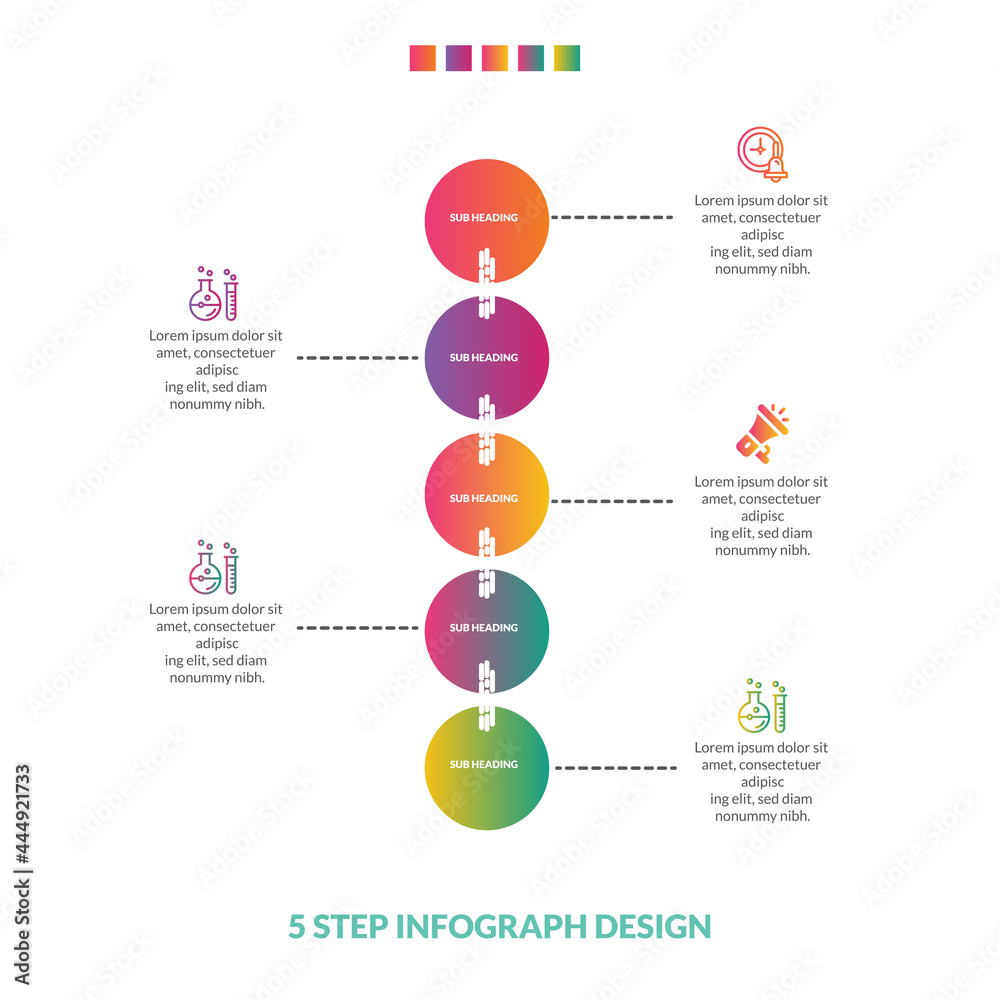 SUB HEADING

Lorem ipsum dolor sit amet, consectetuer adipisc ing elit, sed diam nonummy nibh.

SUB HEADING

Lorem ipsum dolor sit amet, consectetuer adipisc ing elit, sed diam nonummy nibh.

SUB HEADING

Lorem ipsum dolor sit amet, consectetuer adipisc ing elit, sed diam nonummy nibh.

SUB HEADING

Lorem ipsum dolor sit amet, consectetuer adipisc ing elit, sed diam nonummy nibh.

SUB HEADING

Lorem ipsum dolor sit amet, consectetuer adipisc ing elit, sed diam nonummy nibh.

5 STEP INFOGRAPH DESIGN

Adobe Stock | #444921733