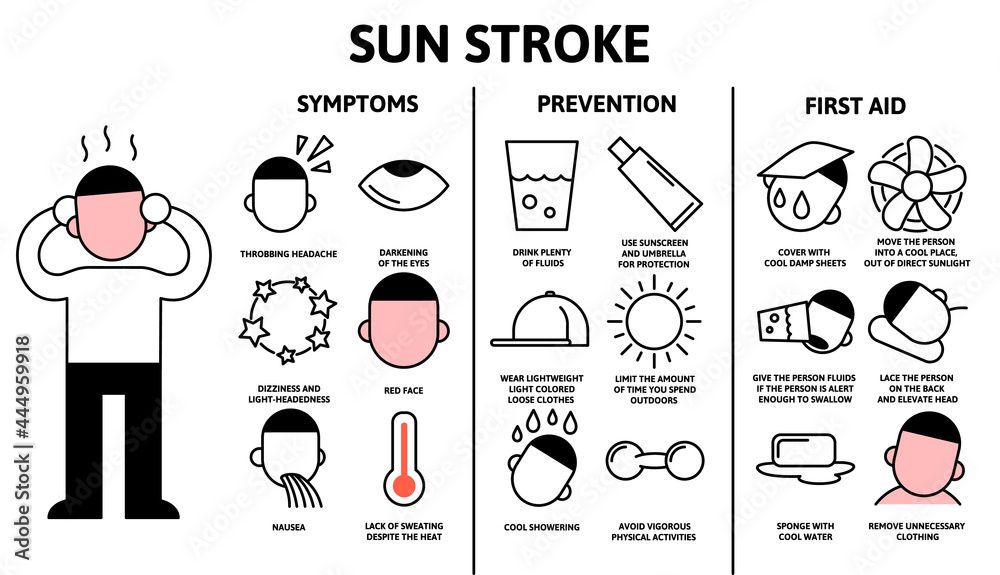 SUN STROKE

SYMPTOMS

THROBBING HEADACHE

DARKENING OF THE EYES

DIZZINESS AND LIGHT-HEADEDNESS

RED FACE

NAUSEA

LACK OF SWEATING DESPITE THE HEAT

PREVENTION

DRINK PLENTY OF FLUIDS

USE SUNSCREEN AND UMBRELLA FOR PROTECTION

WEAR LIGHTWEIGHT LIGHT COLORED LOOSE CLOTHES

LIMIT THE AMOUNT OF TIME YOU SPEND OUTDOORS

COOL SHOWERING

AVOID VIGOROUS PHYSICAL ACTIVITIES

FIRST AID

COVER WITH COOL DAMP SHEETS

MOVE THE PERSON INTO A COOL PLACE, OUT OF DIRECT SUNLIGHT

GIVE THE PERSON FLUIDS IF THE PERSON IS ALERT ENOUGH TO SWALLOW

LACE THE PERSON ON THE BACK AND ELEVATE HEAD

SPONGE WITH COOL WATER

REMOVE UNNECESSARY CLOTHING

Adobe Stock | #444959918